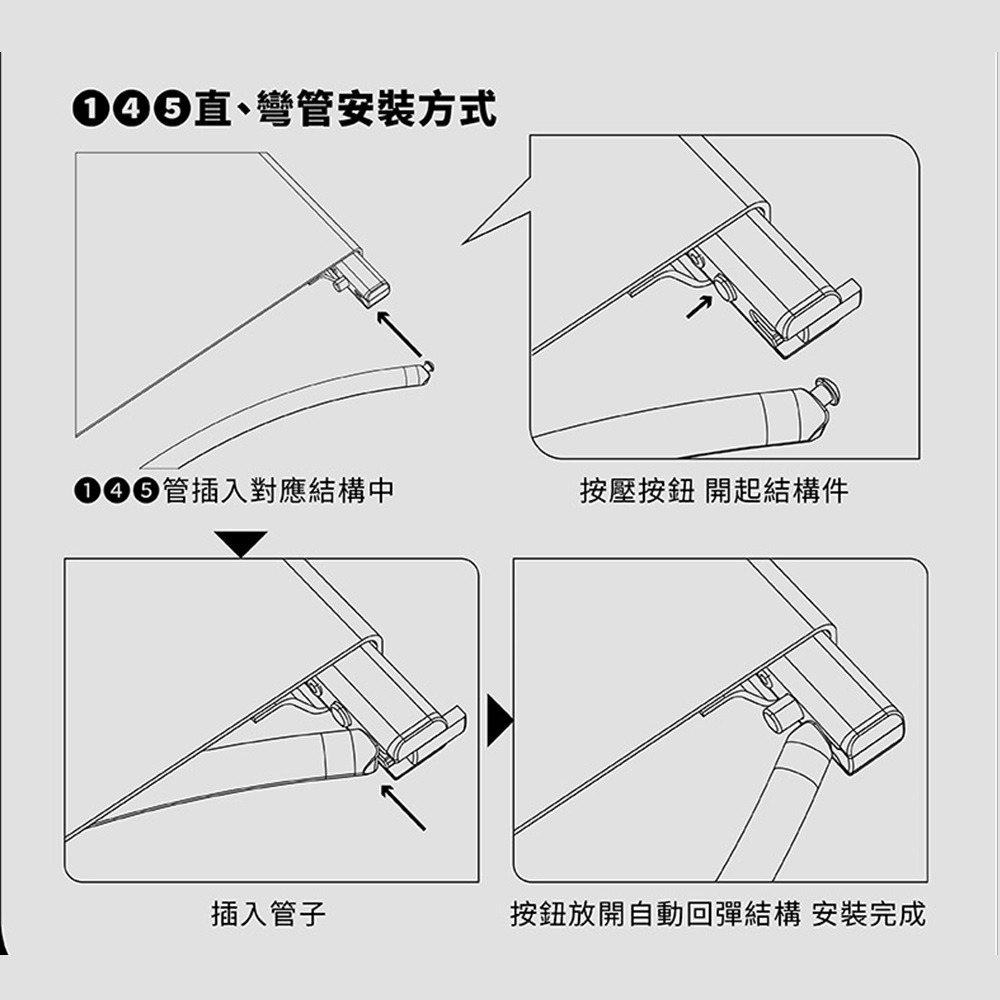 ❶❹❺直、彎管安裝方式

❶❹❺管插入對應結構中

按壓按鈕 開起結構件

插入管子

按鈕放開自動回彈結構 安裝完成