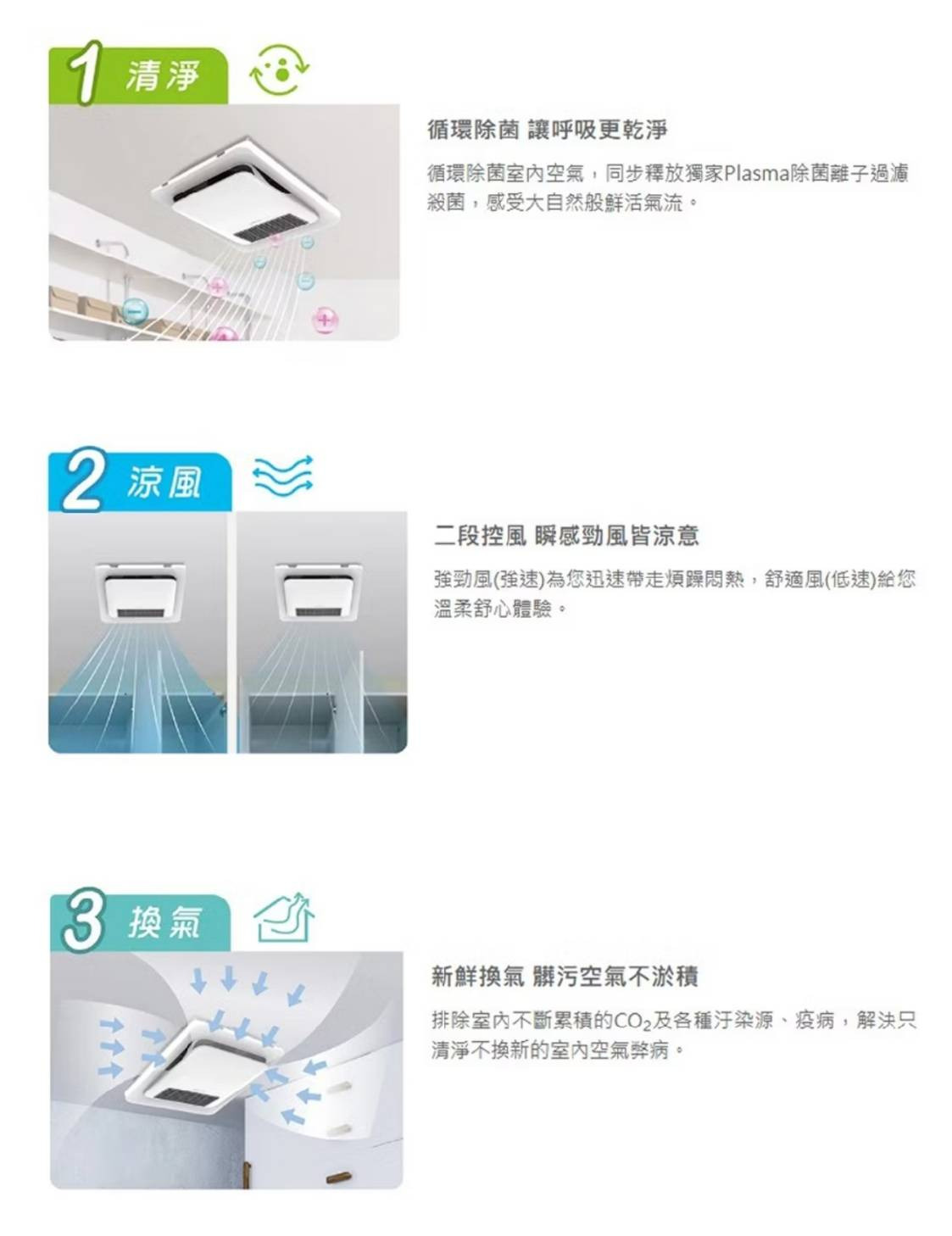 1 清淨

循環除菌 讓呼吸更乾淨

循環除菌室內空氣，同步釋放獨家Plasma除菌離子過濾殺菌，感受大自然般鮮活氣流。

2 涼風

二段控風 瞬感勁風皆涼意

強勁風(強速)為您迅速帶走煩躁悶熱，舒適風(低速)給您溫柔舒心體驗。

3 換氣

新鮮換氣 髒污空氣不淤積

排除室內不斷累積的$CO_2$及各種汙染源、疫病，解決只清淨不換新的室內空氣弊病。