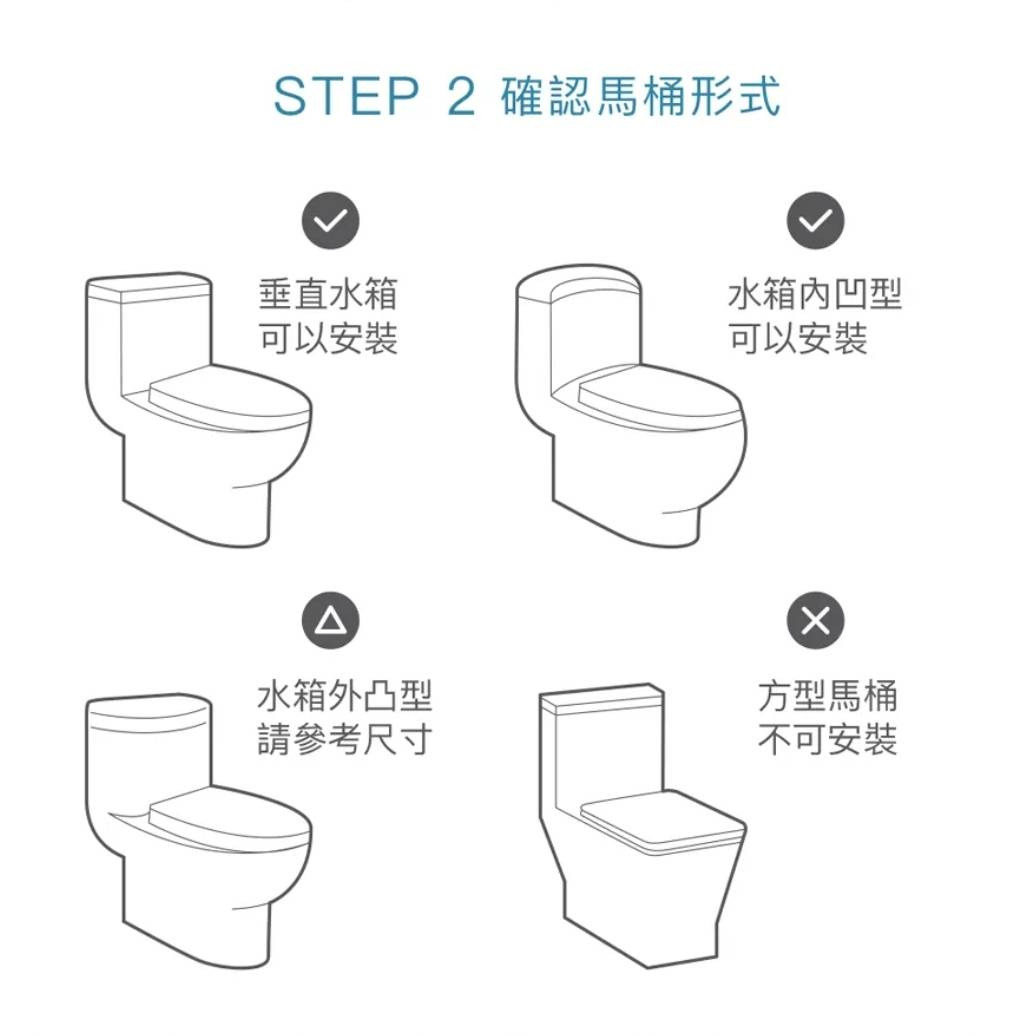 STEP 2 確認馬桶形式

垂直水箱
可以安裝

水箱內凹型
可以安裝

水箱外凸型
請參考尺寸

方型馬桶
不可安裝