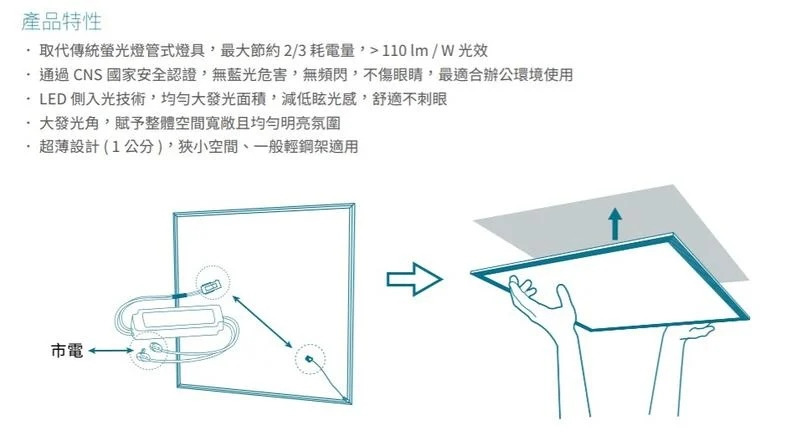 產品特性

· 取代傳統螢光燈管式燈具，最大節約 2/3 耗電量，> 110 lm / W 光效
· 通過 CNS 國家安全認證，無藍光危害，無頻閃，不傷眼睛，最適合辦公環境使用
· LED 側入光技術，均勻大發光面積，減低眩光感，舒適不刺眼
· 大發光角，賦予整體空間寬敞且均勻明亮氛圍
· 超薄設計 ( 1 公分 )，狹小空間、一般輕鋼架適用

市電