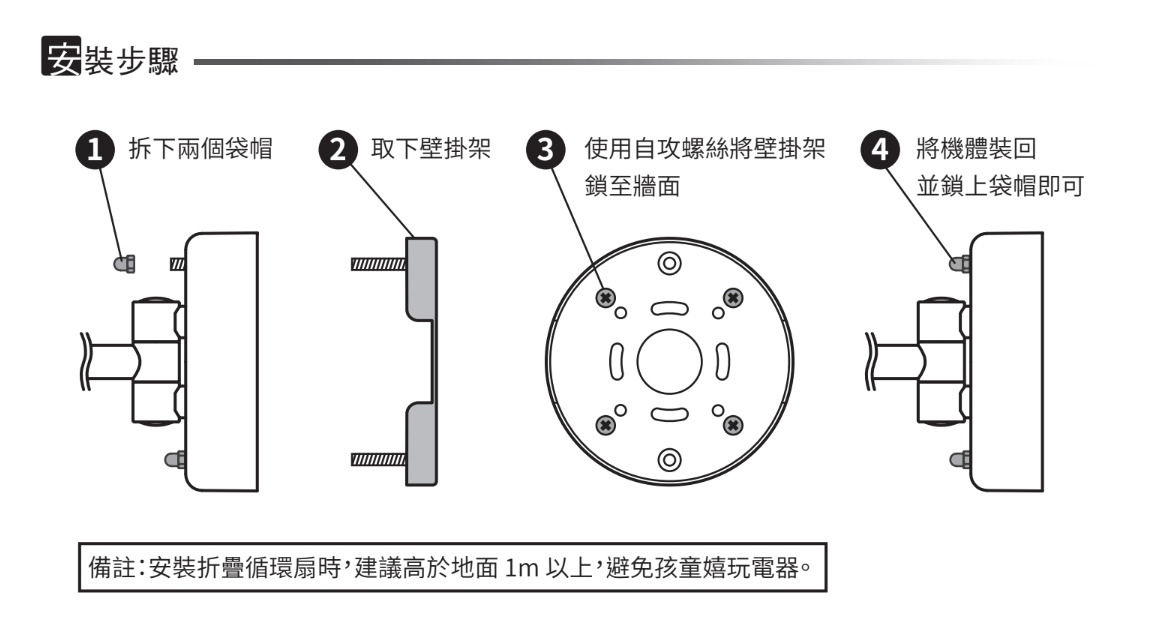 安裝步驟

1 拆下兩個袋帽

2 取下壁掛架

3 使用自攻螺絲將壁掛架鎖至牆面

4 將機體裝回並鎖上袋帽即可

備註:安裝折疊循環扇時,建議高於地面 1m 以上,避免孩童嬉玩電器。