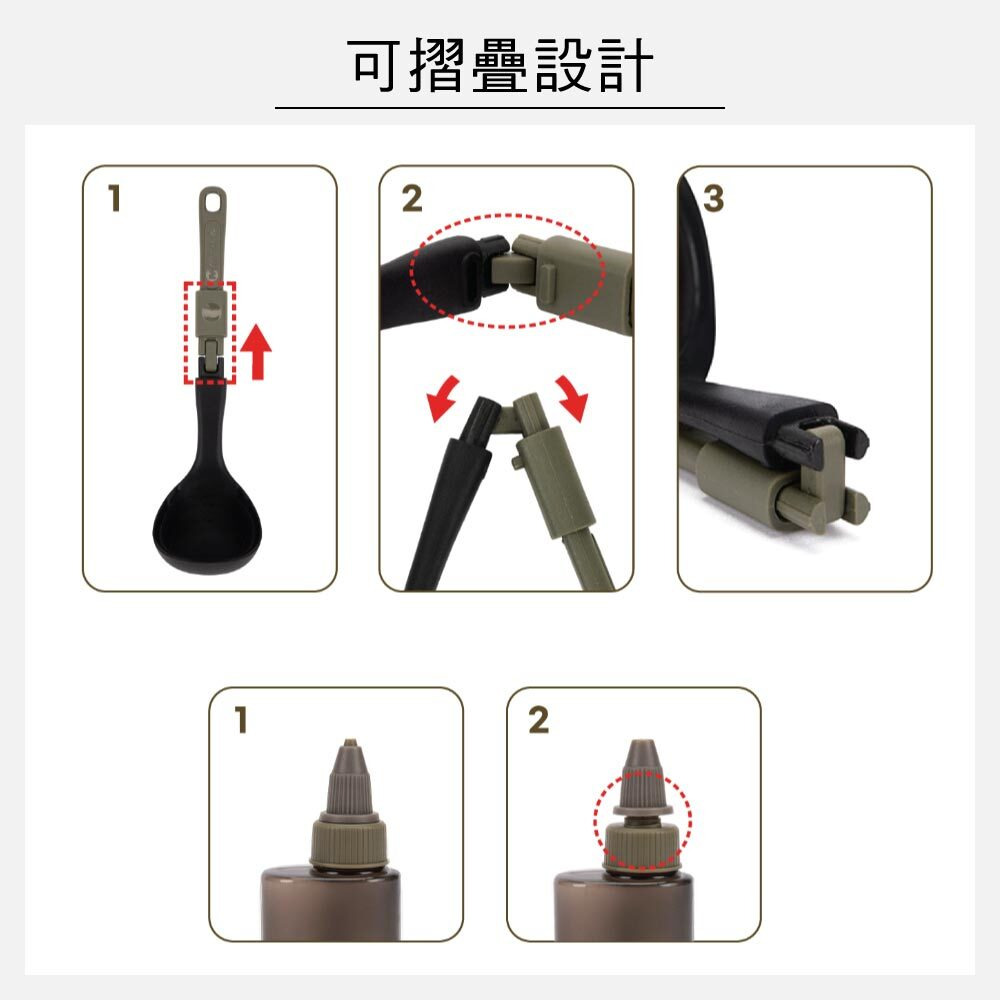 可摺疊設計

1

2

3

1

2