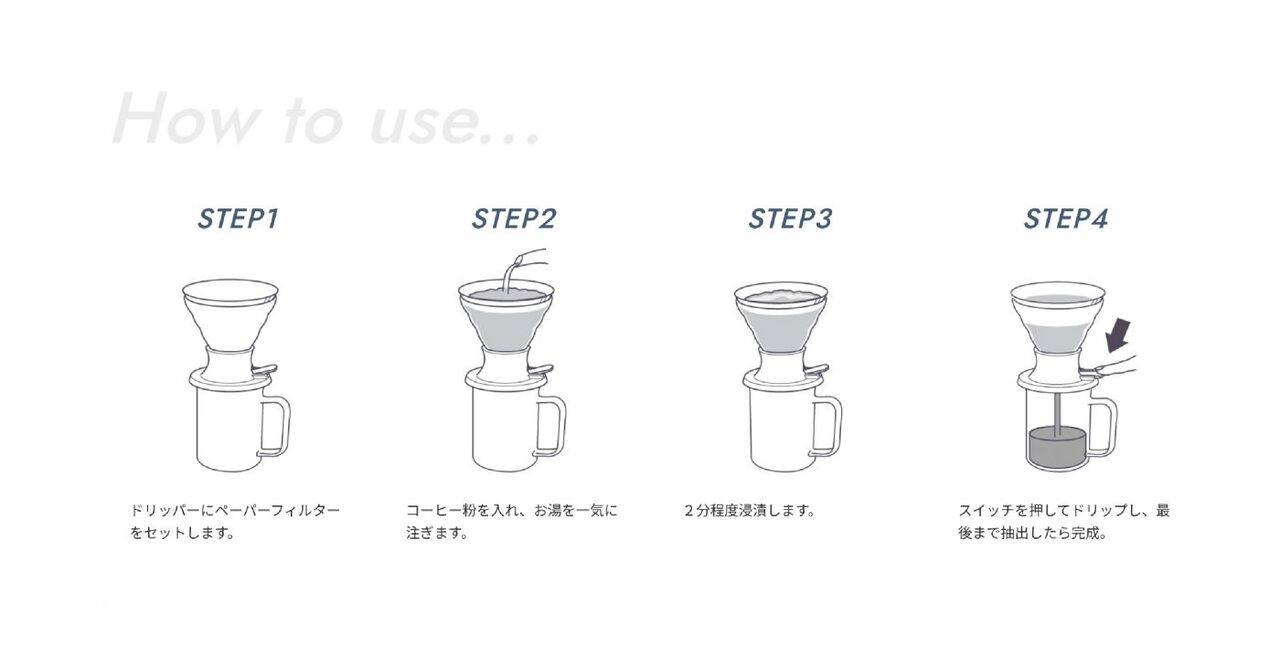 How to use...

STEP1

ドリッパーにペーパーフィルターをセットします。

STEP2

コーヒー粉を入れ、お湯を一気に注ぎます。

STEP3

２分程度浸漬します。

STEP4

スイッチを押してドリップし、最後まで抽出したら完成。