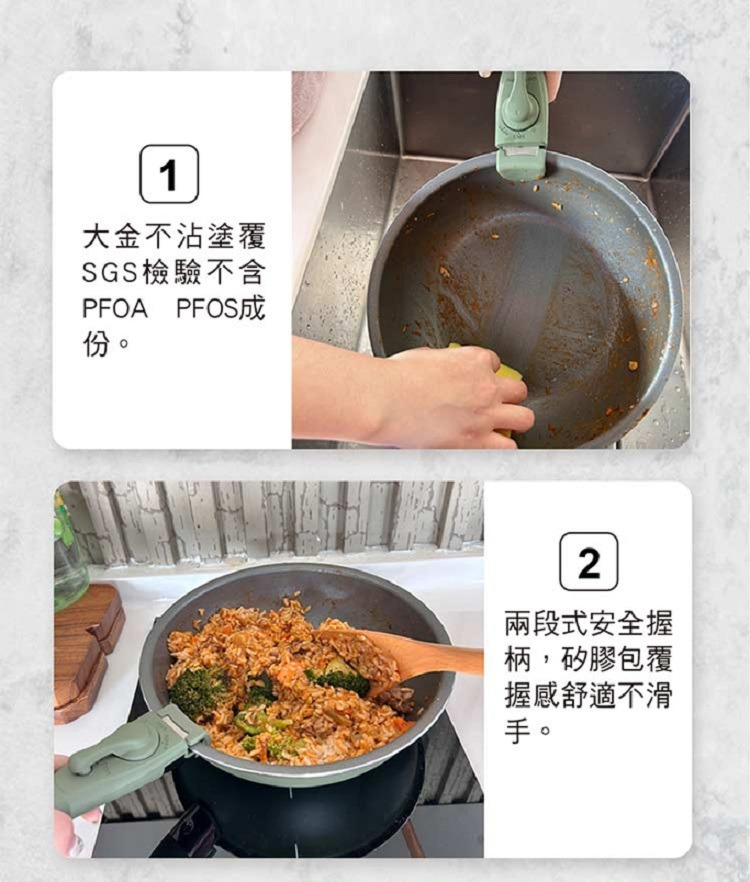 1

大金不沾塗覆SGS檢驗不含PFOA PFOS成份。

2

兩段式安全握柄，矽膠包覆握感舒適不滑手。