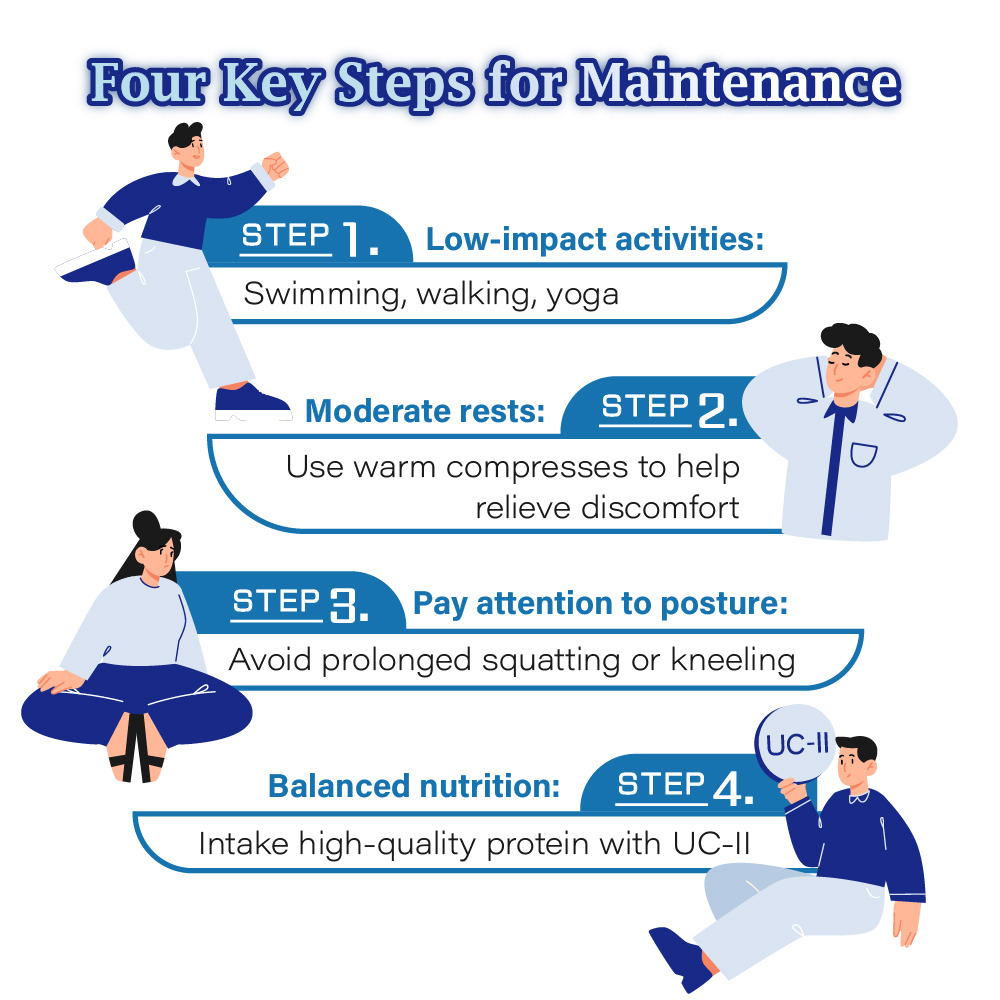 Four Key Steps for Maintenance

STEP 1. Low-impact activities:

Swimming, walking, yoga

Moderate rests: STEP 2.

Use warm compresses to help relieve discomfort

STEP 3. Pay attention to posture:

Avoid prolonged squatting or kneeling

UC-II

Balanced nutrition: STEP 4.

Intake high-quality protein with UC-II