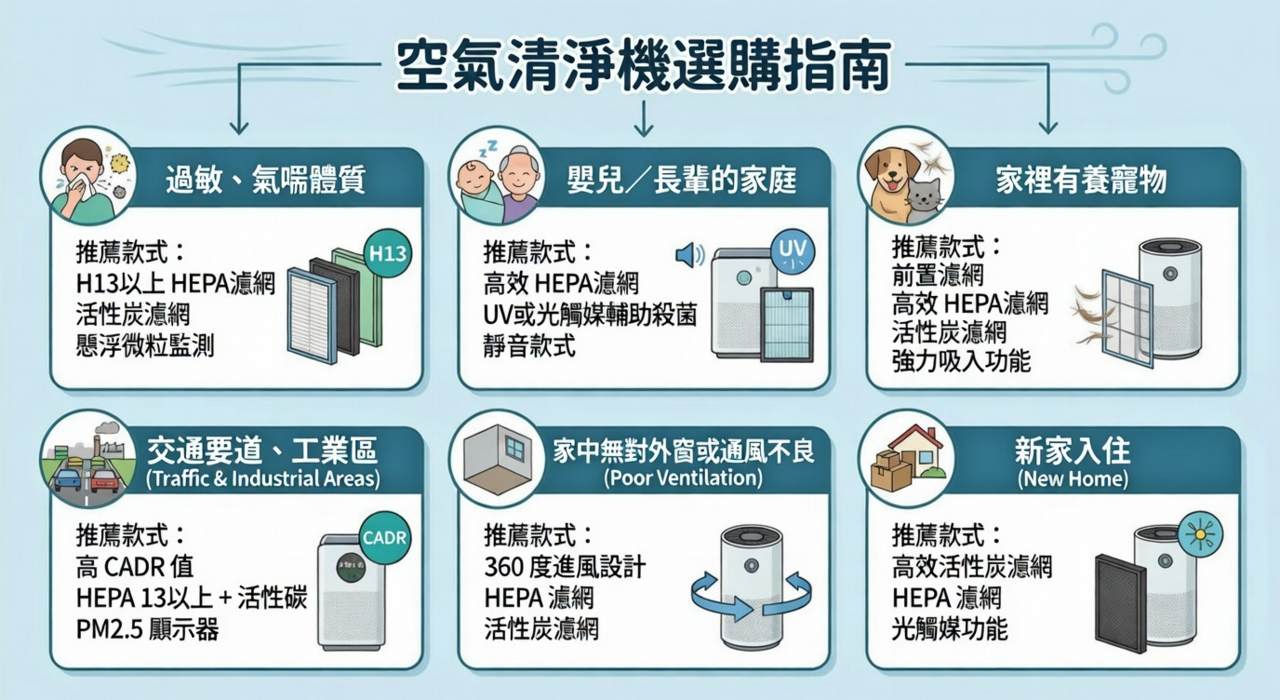 空氣清淨機選購指南

過敏、氣喘體質

推薦款式：
H13以上 HEPA濾網
活性炭濾網
懸浮微粒監測

H13

嬰兒／長輩的家庭

推薦款式：
高效 HEPA濾網
UV或光觸媒輔助殺菌
靜音款式

UV

家裡有養寵物

推薦款式：
前置濾網
高效 HEPA濾網
活性炭濾網
強力吸入功能

交通要道、工業區
(Traffic & Industrial Areas)

推薦款式：
高 CADR 值
HEPA 13以上 + 活性碳
PM2.5 顯示器

CADR

家中無對外窗或通風不良
(Poor Ventilation)

推薦款式：
360 度進風設計
HEPA 濾網
活性炭濾網

新家入住
(New Home)

推薦款式：
高效活性炭濾網
HEPA 濾網
光觸媒功能