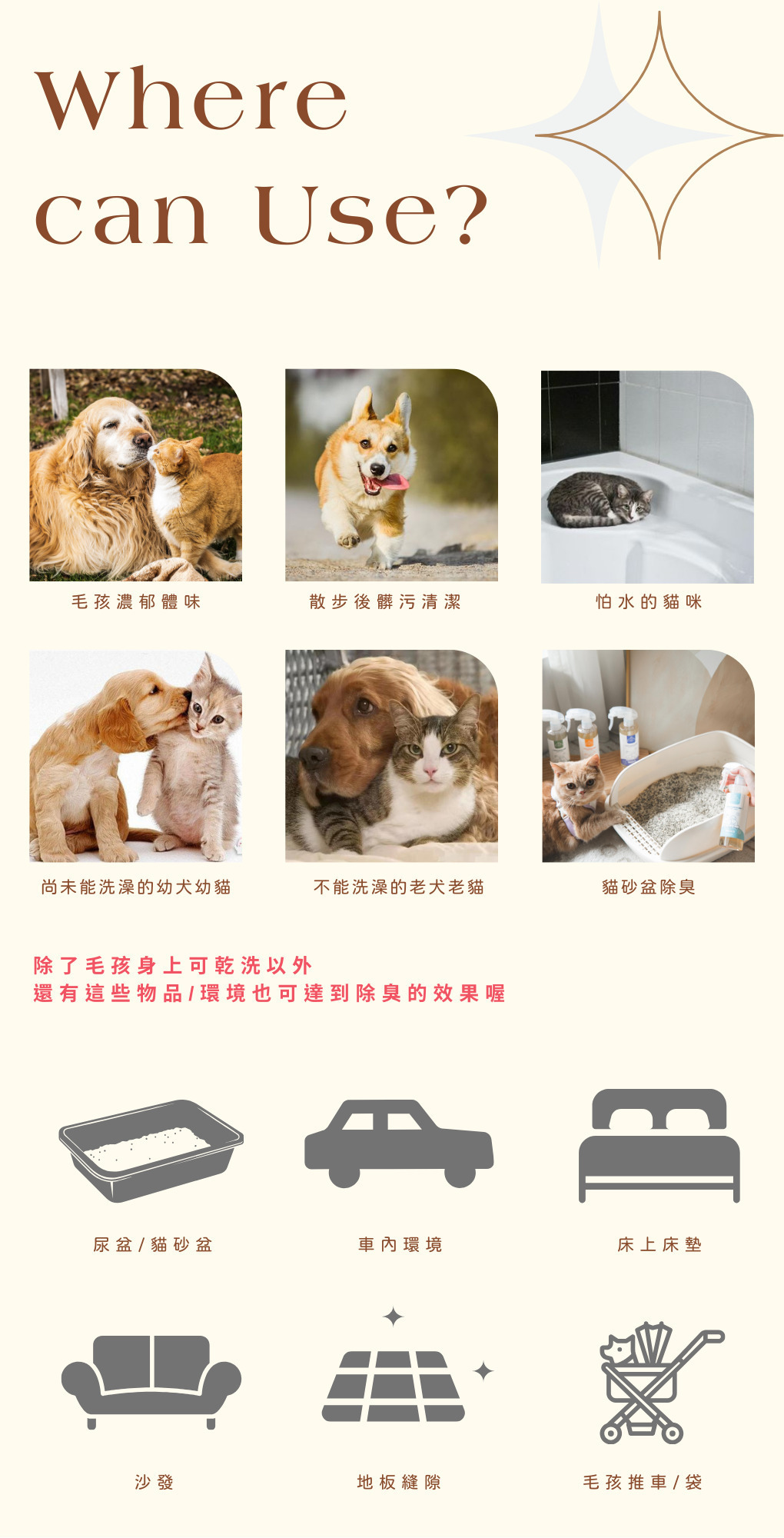 Where can Use?

毛孩濃郁體味

散步後髒污清潔

怕水的貓咪

尚未能洗澡的幼犬幼貓

不能洗澡的老犬老貓

貓砂盆除臭

除了毛孩身上可乾洗以外
還有這些物品/環境也可達到除臭的效果喔

尿盆/貓砂盆

車內環境

床上床墊

沙發

地板縫隙

毛孩推車/袋