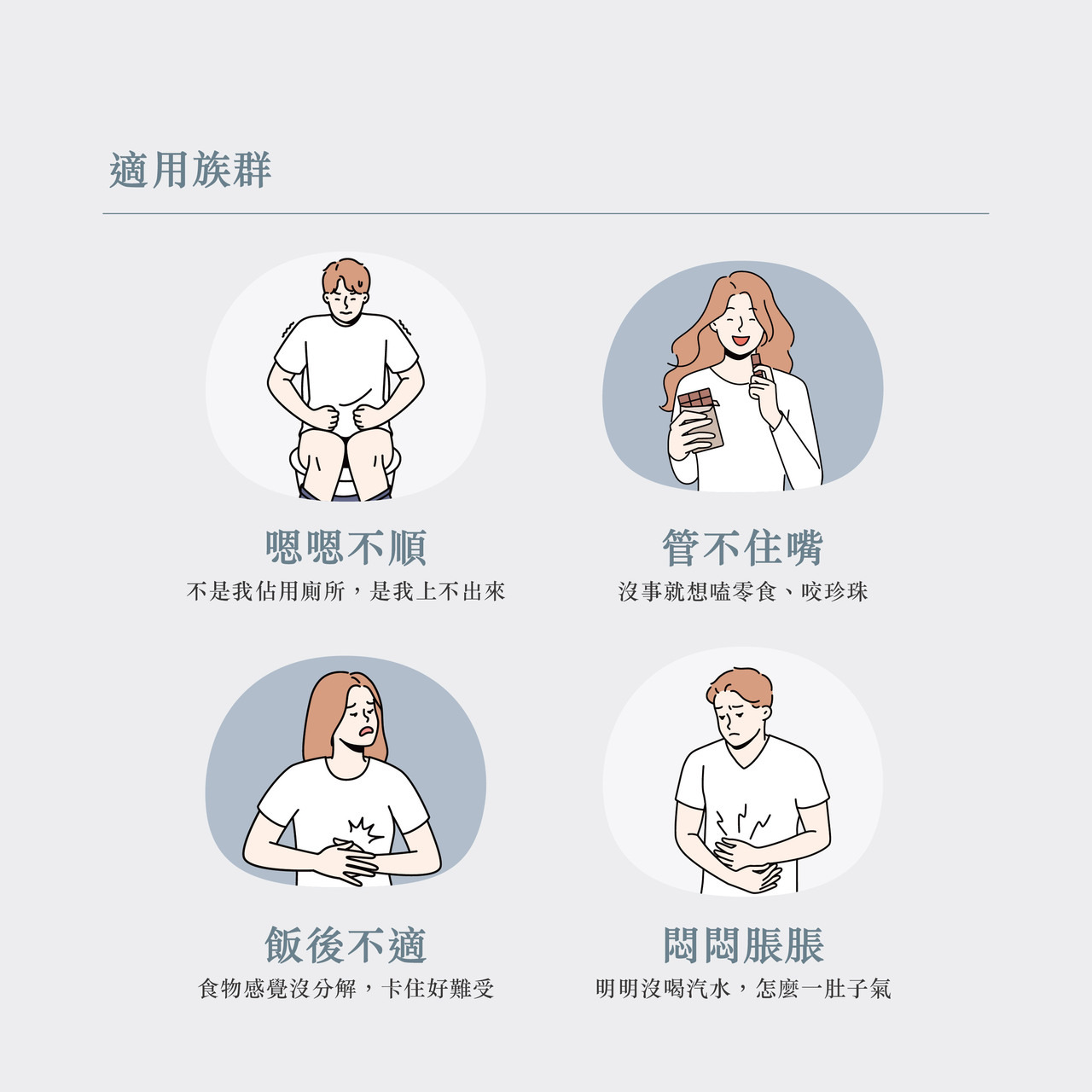 適用族群

嗯嗯不順
不是我佔用廁所，是我上不出來

管不住嘴
沒事就想嗑零食、咬珍珠

飯後不適
食物感覺沒分解，卡住好難受

悶悶脹脹
明明沒喝汽水，怎麼一肚子氣