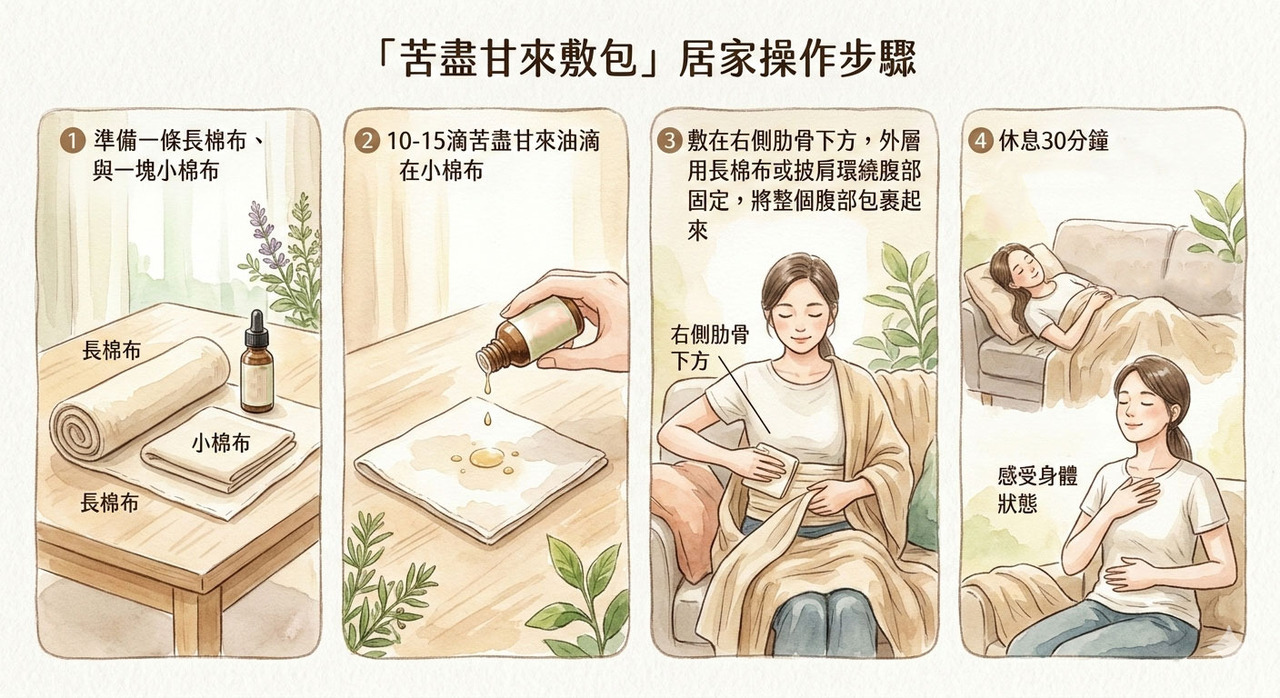 「苦盡甘來敷包」居家操作步驟

1 準備一條長棉布、與一塊小棉布

長棉布

小棉布

長棉布

2 10-15滴苦盡甘來油滴在小棉布

3 敷在右側肋骨下方，外層用長棉布或披肩環繞腹部固定，將整個腹部包裹起來

右側肋骨下方

4 休息30分鐘

感受身體狀態