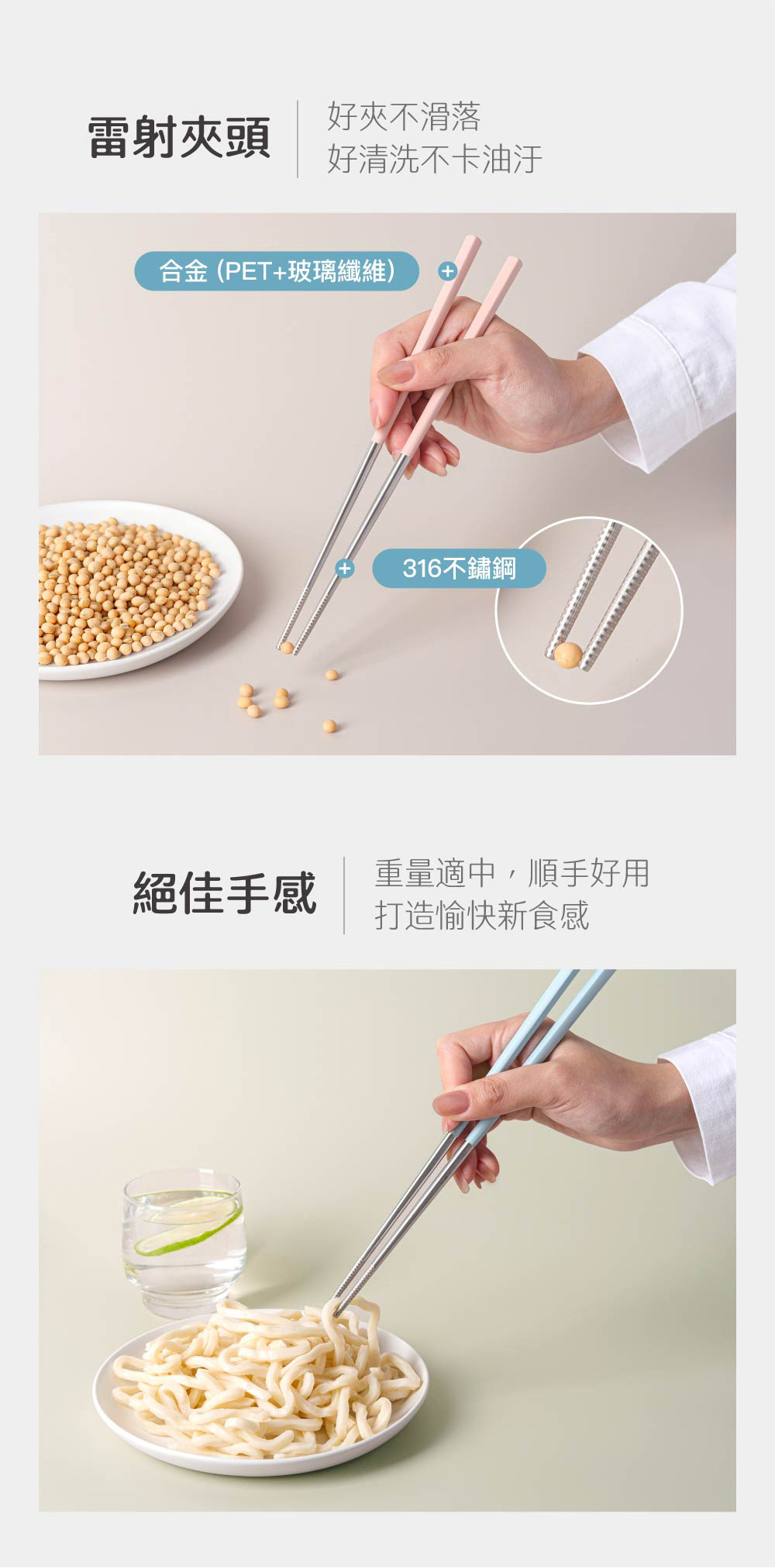 雷射夾頭

好夾不滑落
好清洗不卡油汙

合金 (PET+玻璃纖維)

316不鏽鋼

絕佳手感

重量適中，順手好用
打造愉快新食感