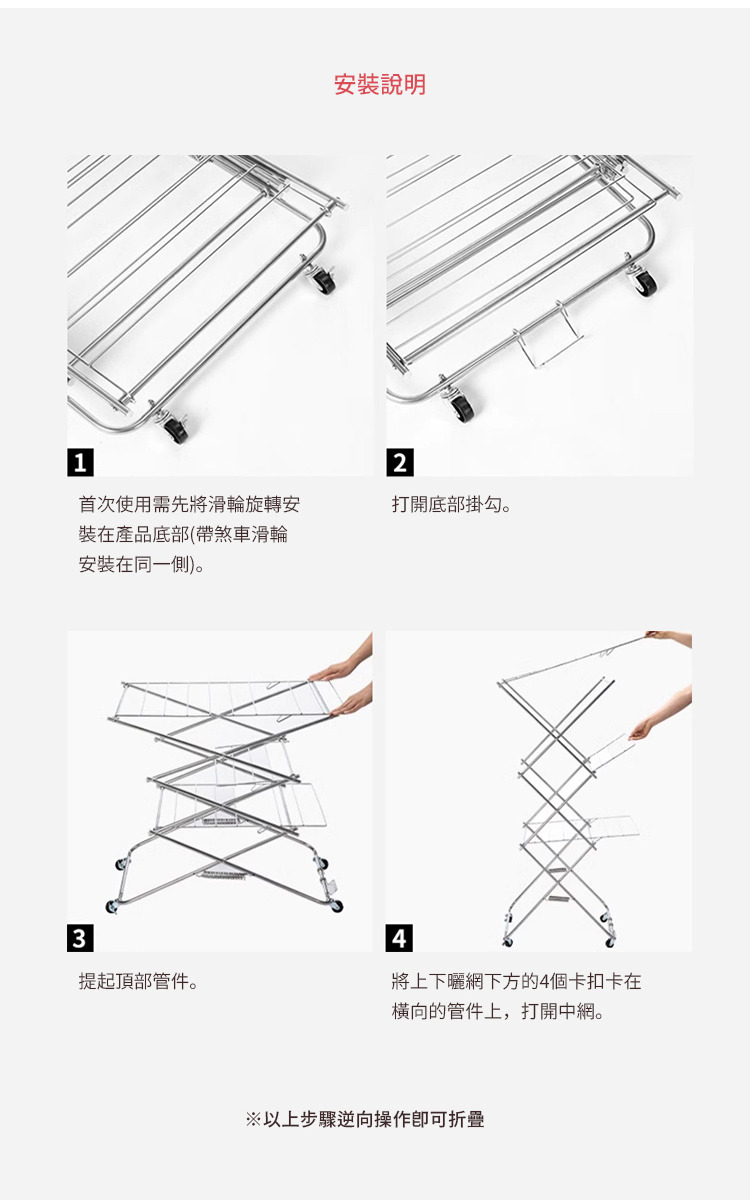 安裝說明

1

首次使用需先將滑輪旋轉安裝在產品底部(帶煞車滑輪安裝在同一側)。

2

打開底部掛勾。

3

提起頂部管件。

4

將上下曬網下方的4個卡扣卡在橫向的管件上，打開中網。

※以上步驟逆向操作即可折疊