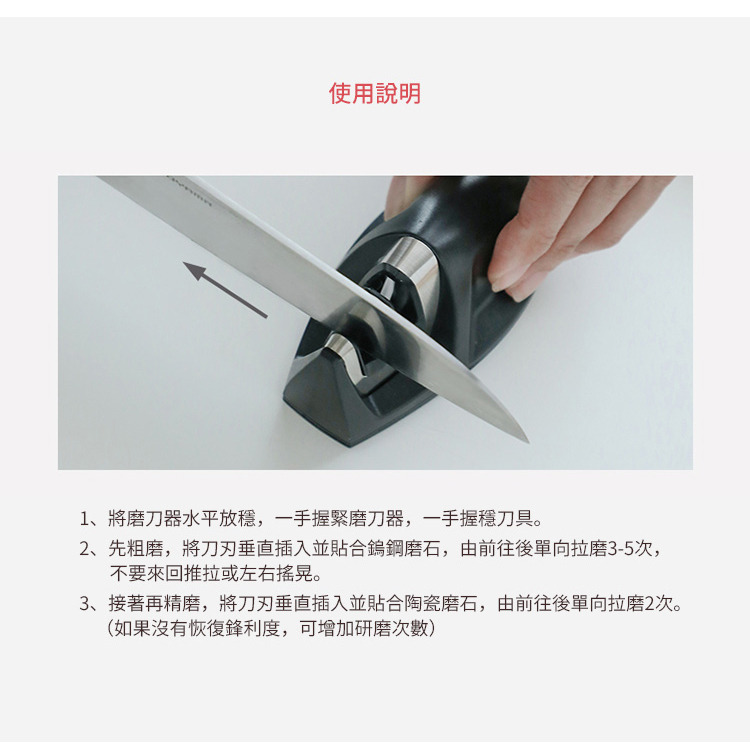 使用說明

1、將磨刀器水平放穩，一手握緊磨刀器，一手握穩刀具。

2、先粗磨，將刀刃垂直插入並貼合鎢鋼磨石，由前往後單向拉磨3-5次，不要來回推拉或左右搖晃。

3、接著再精磨，將刀刃垂直插入並貼合陶瓷磨石，由前往後單向拉磨2次。(如果沒有恢復鋒利度，可增加研磨次數)