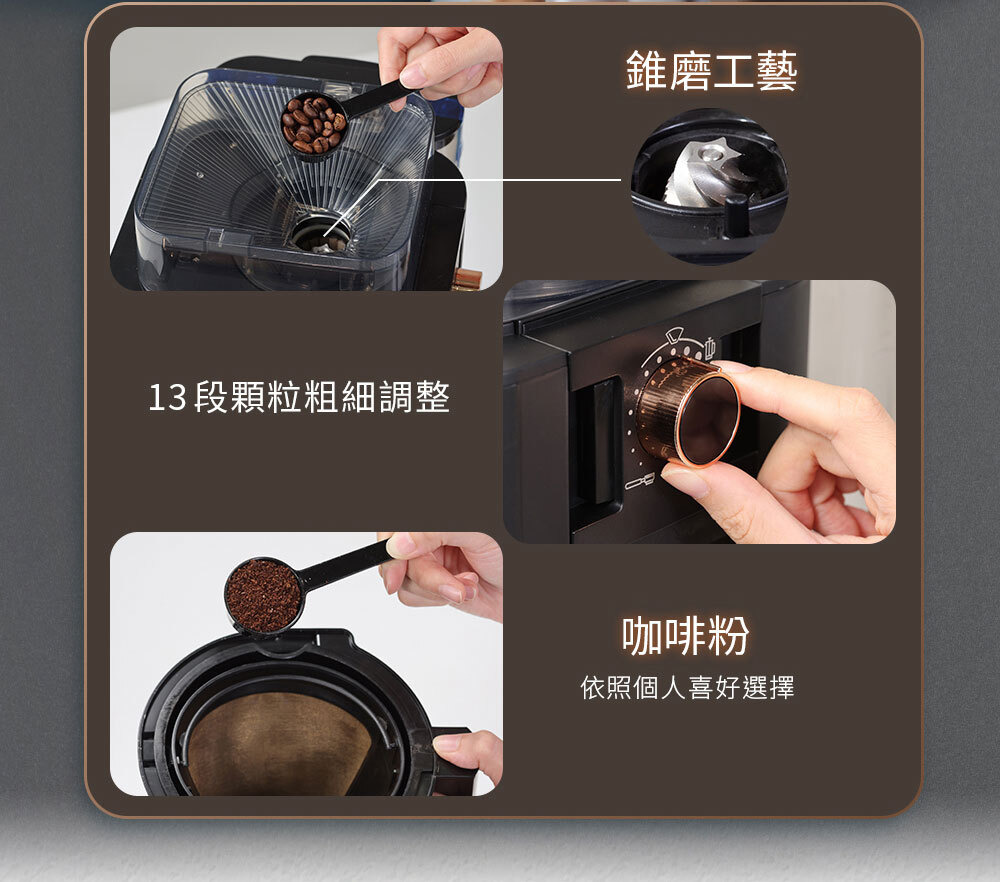 錐磨工藝

13 段顆粒粗細調整

咖啡粉
依照個人喜好選擇