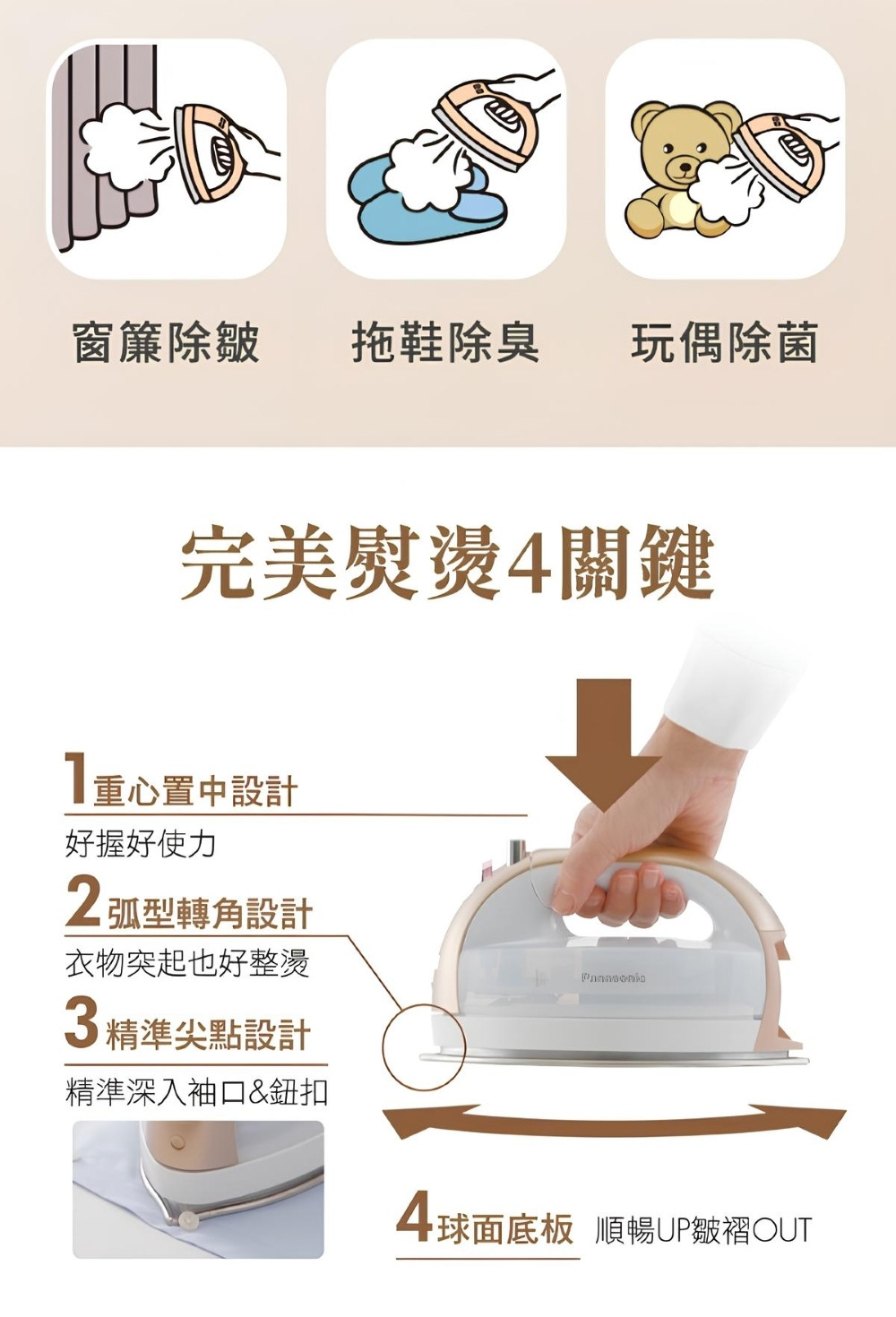 窗簾除皺

拖鞋除臭

玩偶除菌

完美熨燙4關鍵

1 重心置中設計

好握好使力

2 弧型轉角設計

衣物突起也好整燙

3 精準尖點設計

精準深入袖口&鈕扣

Panasonic

4 球面底板 順暢UP皺褶OUT