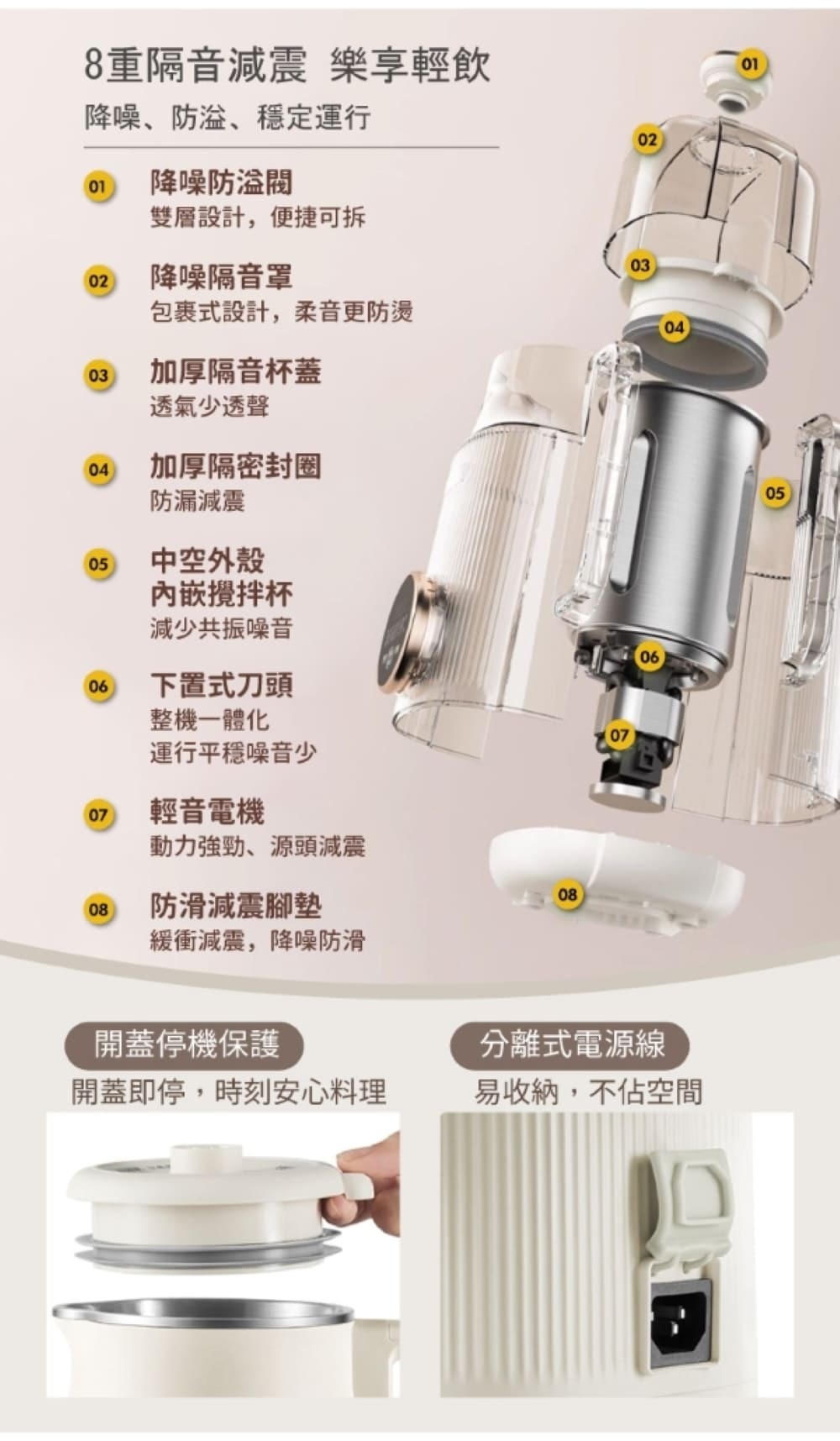 8重隔音減震 樂享輕飲

降噪、防溢、穩定運行

01 降噪防溢閥
雙層設計，便捷可拆

02 降噪隔音罩
包裹式設計，柔音更防燙

03 加厚隔音杯蓋
透氣少透聲

04 加厚隔密封圈
防漏減震

05 中空外殼
內嵌攪拌杯
減少共振噪音

06 下置式刀頭
整機一體化
運行平穩噪音少

07 輕音電機
動力強勁、源頭減震

08 防滑減震腳墊
緩衝減震，降噪防滑

01
02
03
04
05
06
07
08

開蓋停機保護
開蓋即停，時刻安心料理

分離式電源線
易收納，不佔空間