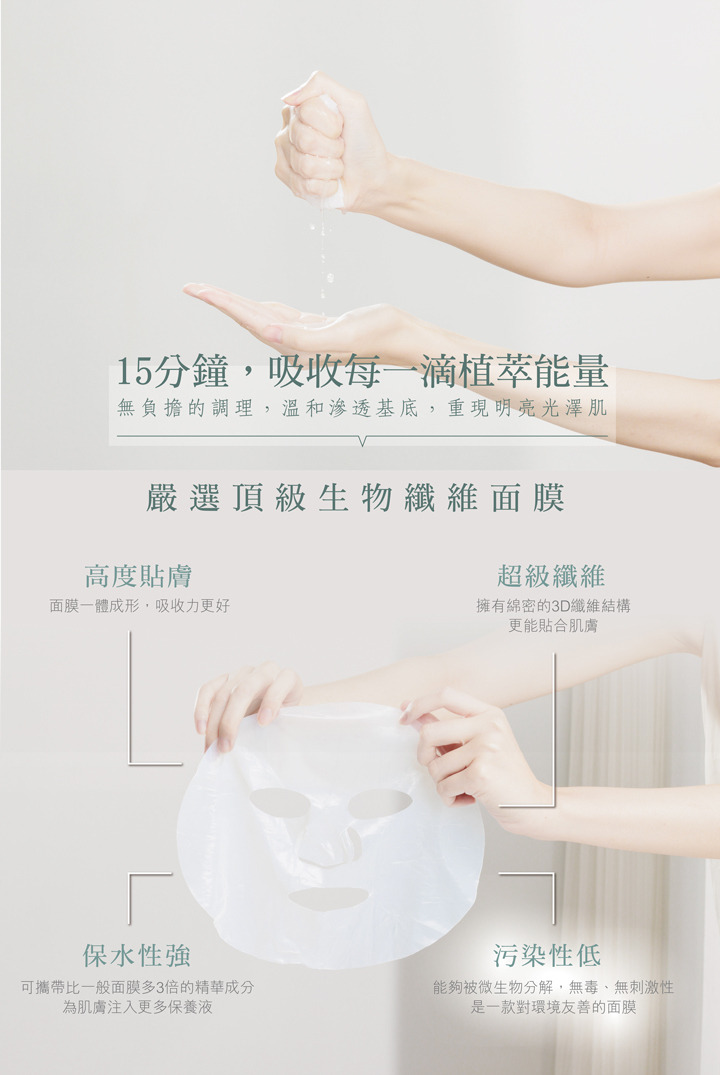 15分鐘，吸收每一滴植萃能量

無負擔的調理，溫和滲透基底，重現明亮光澤肌

嚴選頂級生物纖維面膜

高度貼膚

面膜一體成形，吸收力更好

超級纖維

擁有綿密的3D纖維結構
更能貼合肌膚

保水性強

可攜帶比一般面膜多3倍的精華成分
為肌膚注入更多保養液

污染性低

能夠被微生物分解，無毒、無刺激性
是一款對環境友善的面膜