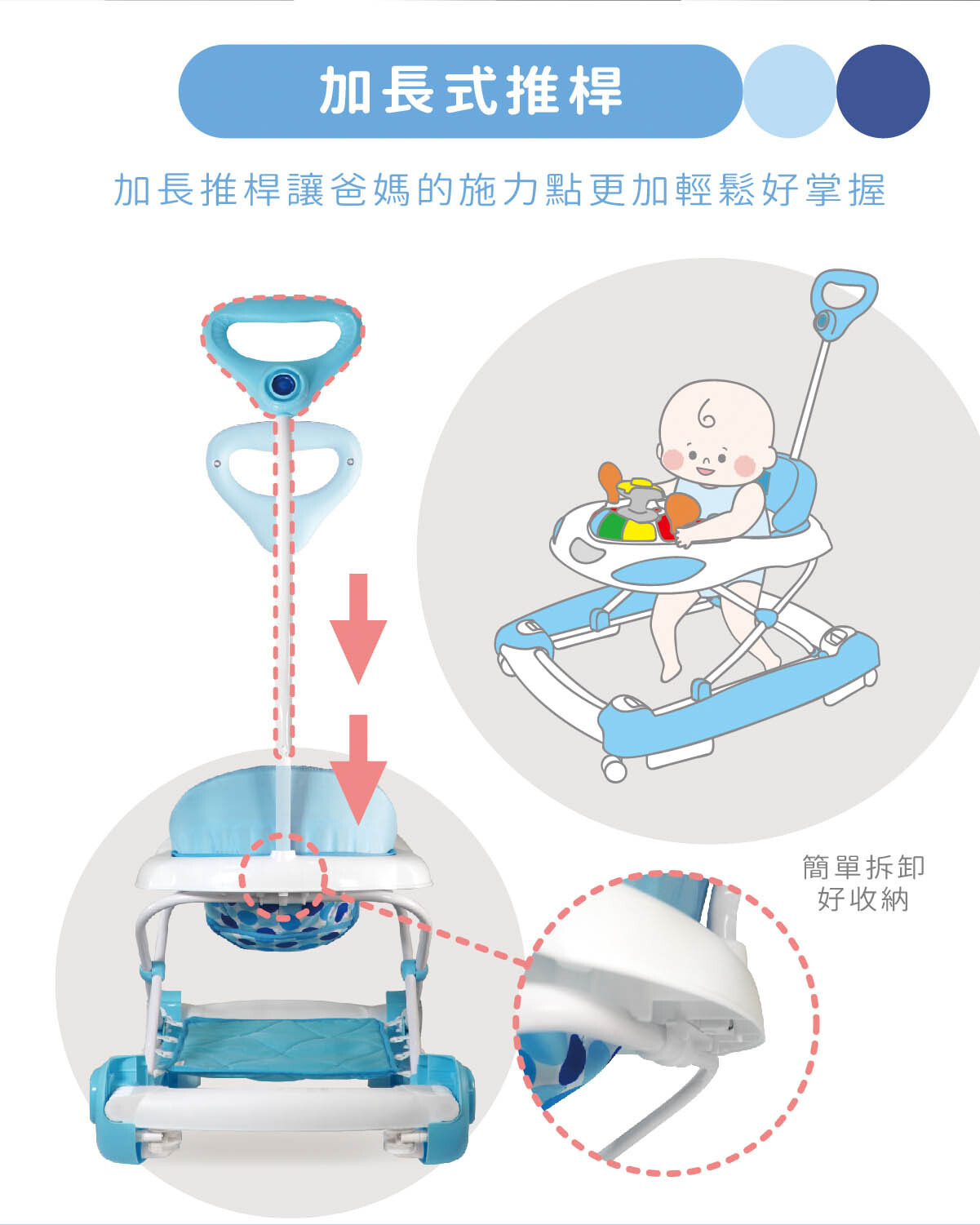 加長式推桿

加長推桿讓爸媽的施力點更加輕鬆好掌握

簡單拆卸
好收納