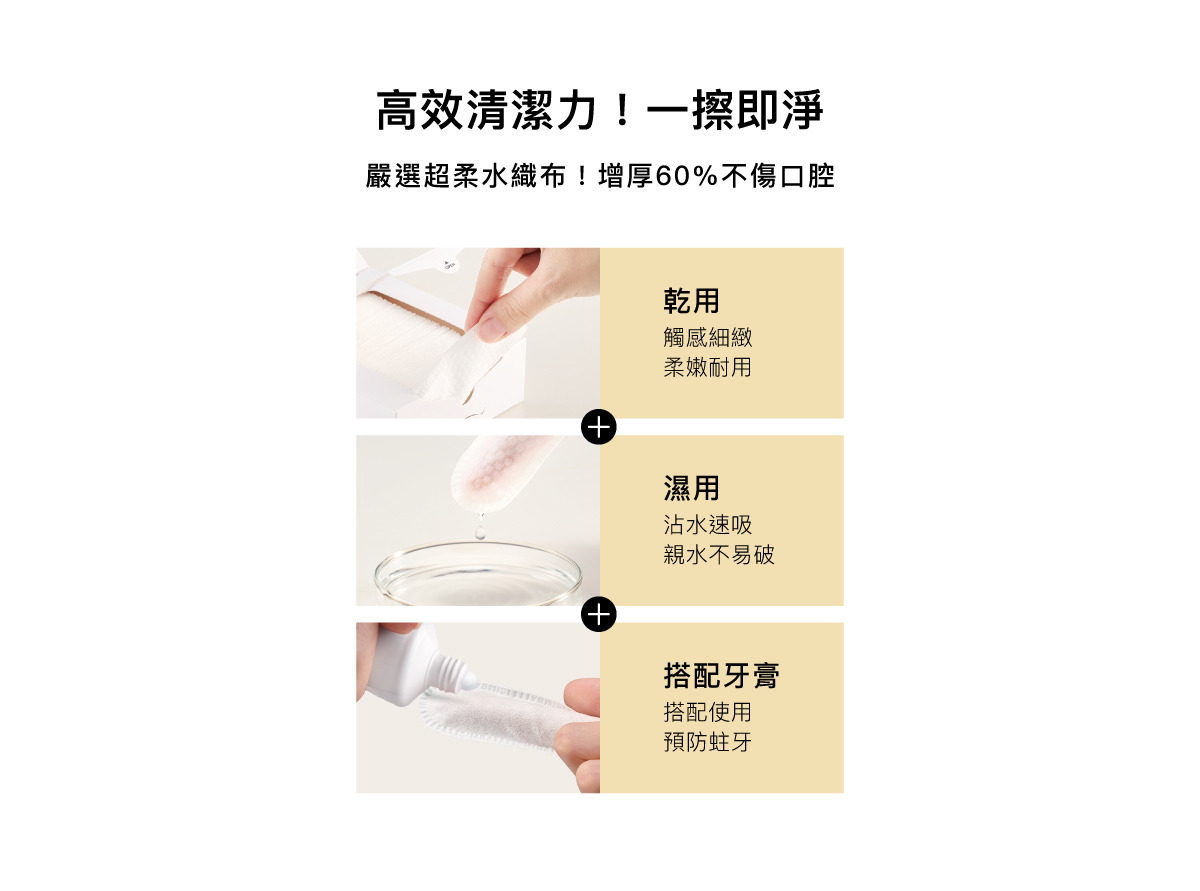 高效清潔力！一擦即淨

嚴選超柔水織布！增厚60%不傷口腔

乾用
觸感細緻
柔嫩耐用

+

濕用
沾水速吸
親水不易破

+

搭配牙膏
搭配使用
預防蛀牙