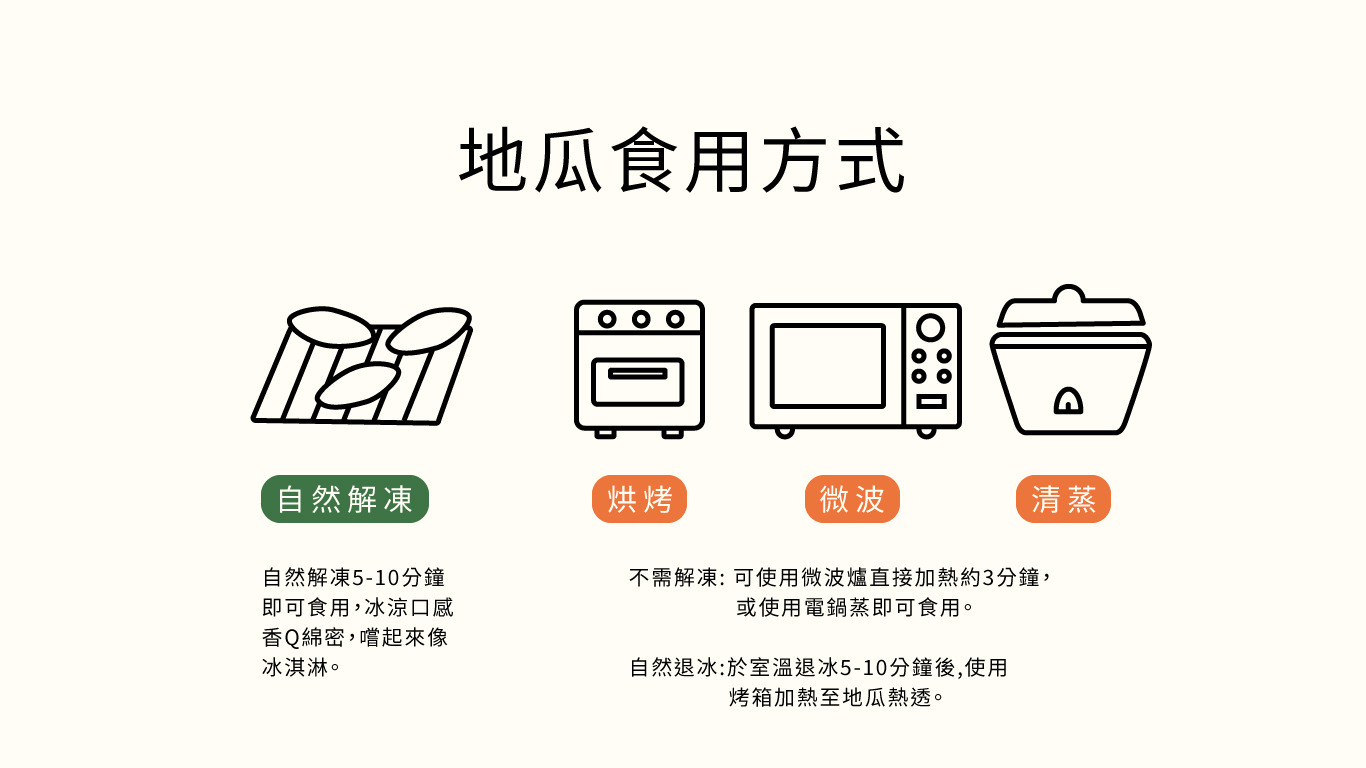 地瓜食用方式

自然解凍

烘烤

微波

清蒸

自然解凍5-10分鐘即可食用，冰涼口感香Q綿密，嚐起來像冰淇淋。

不需解凍: 可使用微波爐直接加熱約3分鐘，或使用電鍋蒸即可食用。

自然退冰:於室溫退冰5-10分鐘後,使用烤箱加熱至地瓜熱透。