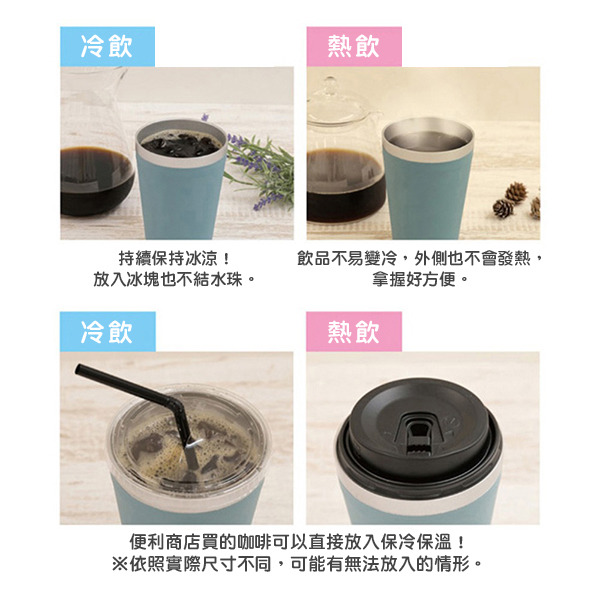 冷飲

持續保持冰涼！
放入冰塊也不結水珠。

熱飲

飲品不易變冷，外側也不會發熱，
拿握好方便。

冷飲

熱飲

便利商店買的咖啡可以直接放入保冷保溫！
※依照實際尺寸不同，可能有無法放入的情形。