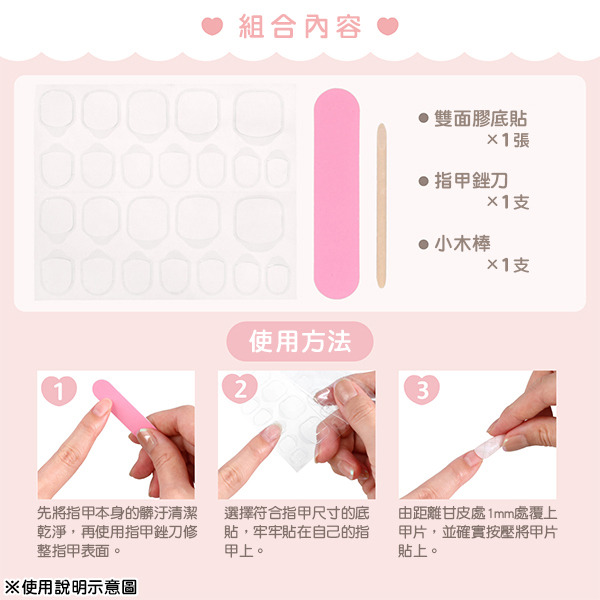 組合內容

● 雙面膠底貼 ×1張

● 指甲銼刀 ×1支

● 小木棒 ×1支

使用方法

1

先將指甲本身的髒汙清潔乾淨，再使用指甲銼刀修整指甲表面。

2

選擇符合指甲尺寸的底貼，牢牢貼在自己的指甲上。

3

由距離甘皮處1mm處覆上甲片，並確實按壓將甲片貼上。

※使用說明示意圖