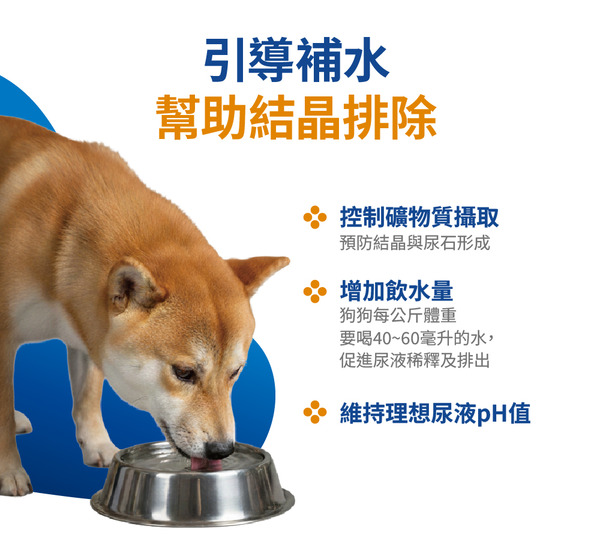 引導補水
幫助結晶排除

控制礦物質攝取
預防結晶與尿石形成

增加飲水量
狗狗每公斤體重
要喝40~60毫升的水，
促進尿液稀釋及排出

維持理想尿液pH值