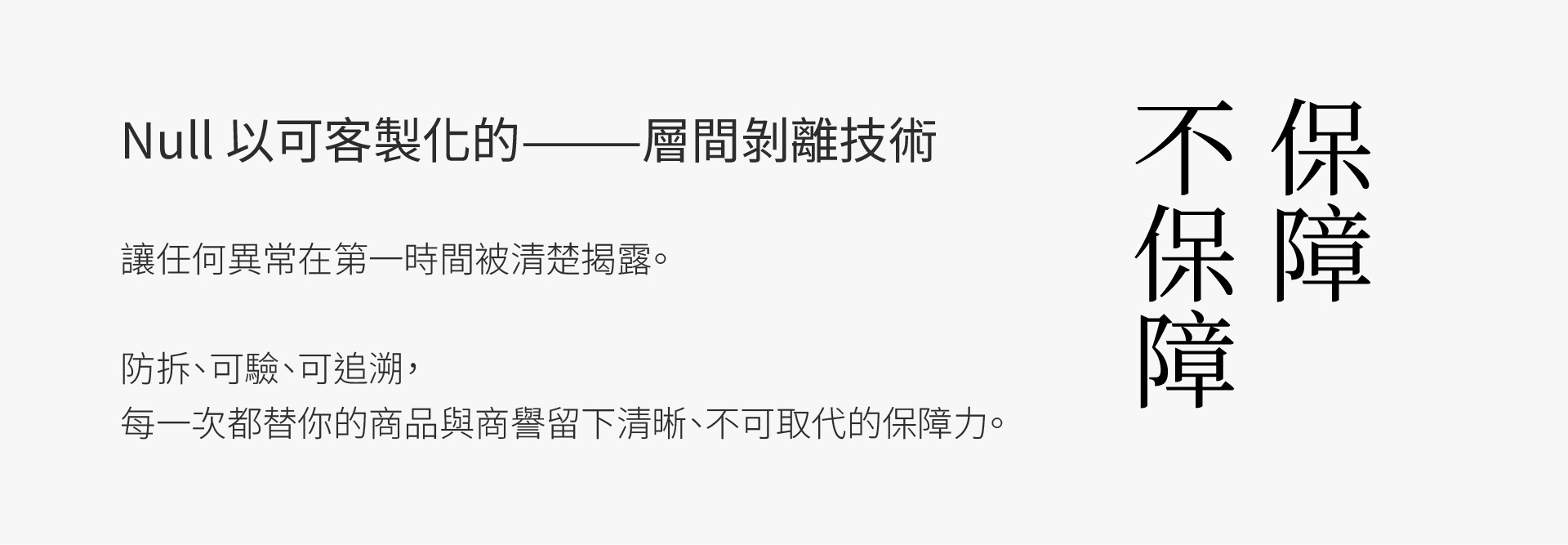 Null 以可客製化的——層間剝離技術

讓任何異常在第一時間被清楚揭露。

防拆、可驗、可追溯，
每一次都替你的商品與商譽留下清晰、不可取代的保障力。

保障
不保障