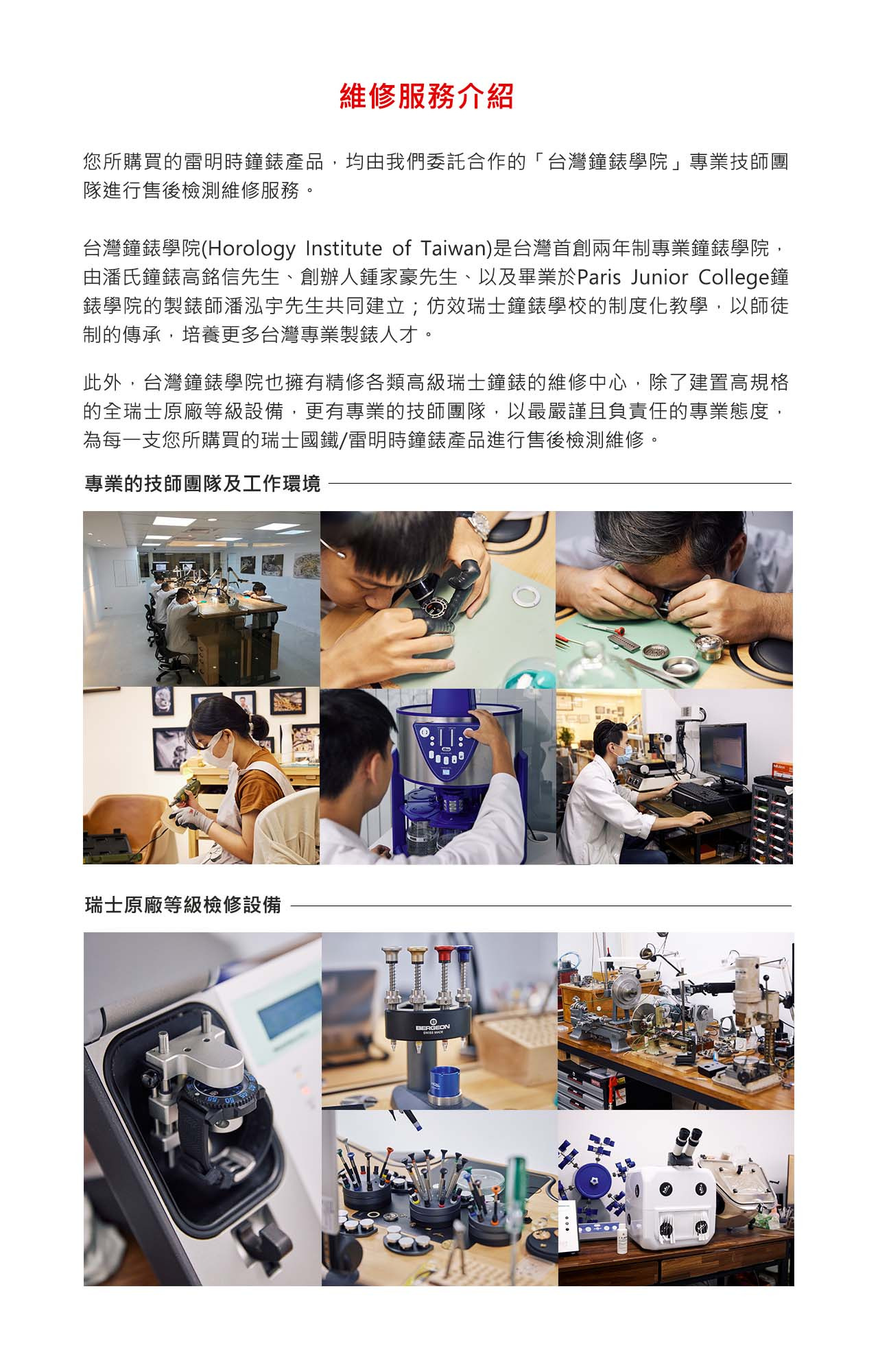 維修服務介紹

您所購買的雷明時鐘錶產品，均由我們委託合作的「台灣鐘錶學院」專業技師團隊進行售後檢測維修服務。

台灣鐘錶學院(Horology Institute of Taiwan)是台灣首創兩年制專業鐘錶學院，由潘氏鐘錶高銘信先生、創辦人鍾家豪先生、以及畢業於Paris Junior College鐘錶學院的製錶師潘泓宇先生共同建立；仿效瑞士鐘錶學校的制度化教學，以師徒制的傳承，培養更多台灣專業製錶人才。

此外，台灣鐘錶學院也擁有精修各類高級瑞士鐘錶的維修中心，除了建置高規格的全瑞士原廠等級設備，更有專業的技師團隊，以最嚴謹且負責任的專業態度，為每一支您所購買的瑞士國鐵/雷明時鐘錶產品進行售後檢測維修。

專業的技師團隊及工作環境

瑞士原廠等級檢修設備

BERGEON
SWISS MADE