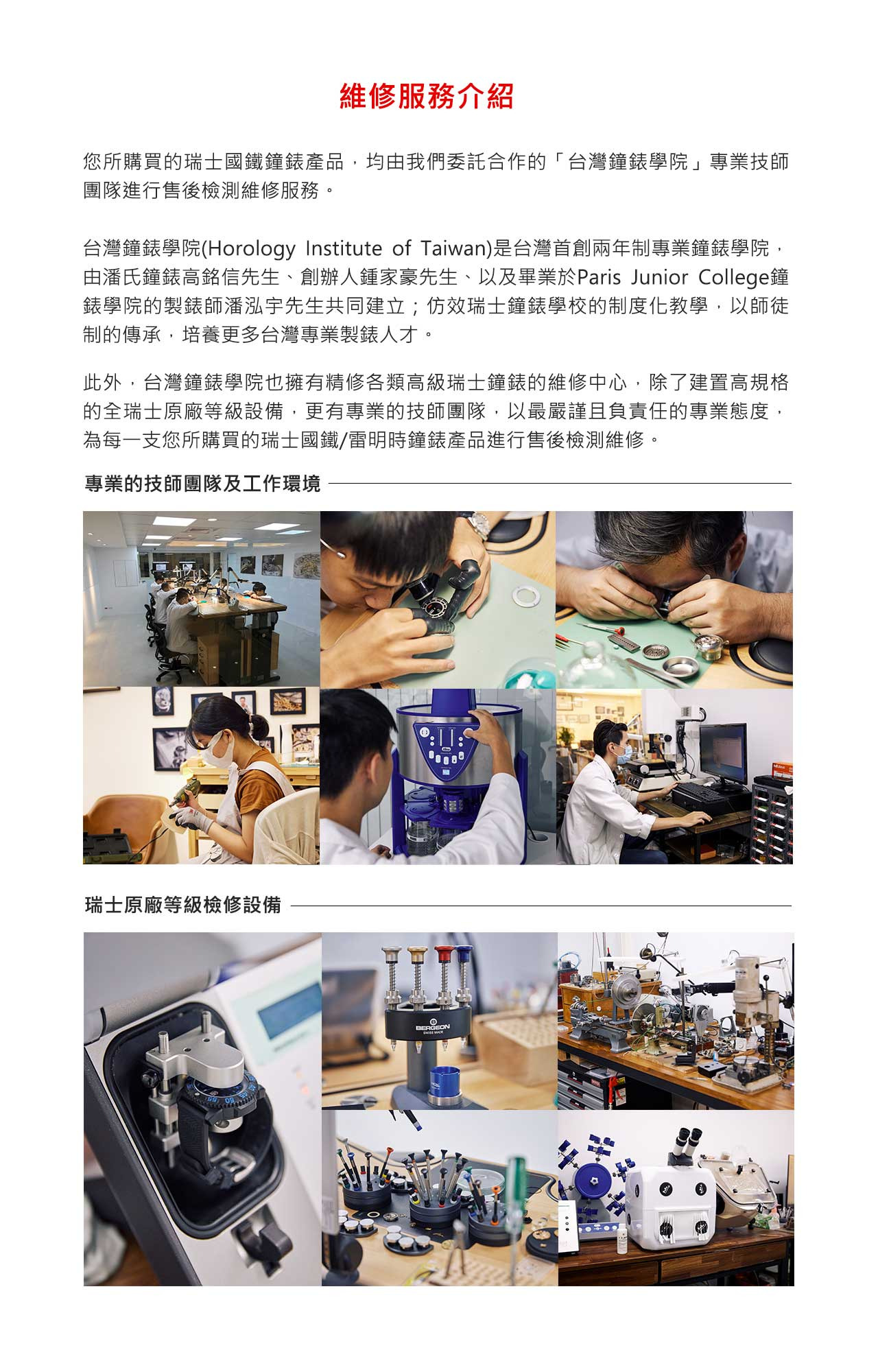 維修服務介紹

您所購買的瑞士國鐵鐘錶產品，均由我們委託合作的「台灣鐘錶學院」專業技師團隊進行售後檢測維修服務。

台灣鐘錶學院(Horology Institute of Taiwan)是台灣首創兩年制專業鐘錶學院，由潘氏鐘錶高銘信先生、創辦人鍾家豪先生、以及畢業於Paris Junior College鐘錶學院的製錶師潘泓宇先生共同建立；仿效瑞士鐘錶學校的制度化教學，以師徒制的傳承，培養更多台灣專業製錶人才。

此外，台灣鐘錶學院也擁有精修各類高級瑞士鐘錶的維修中心，除了建置高規格的全瑞士原廠等級設備，更有專業的技師團隊，以最嚴謹且負責任的專業態度，為每一支您所購買的瑞士國鐵/雷明時鐘錶產品進行售後檢測維修。

專業的技師團隊及工作環境

瑞士原廠等級檢修設備

BERGEON
SWISS MADE