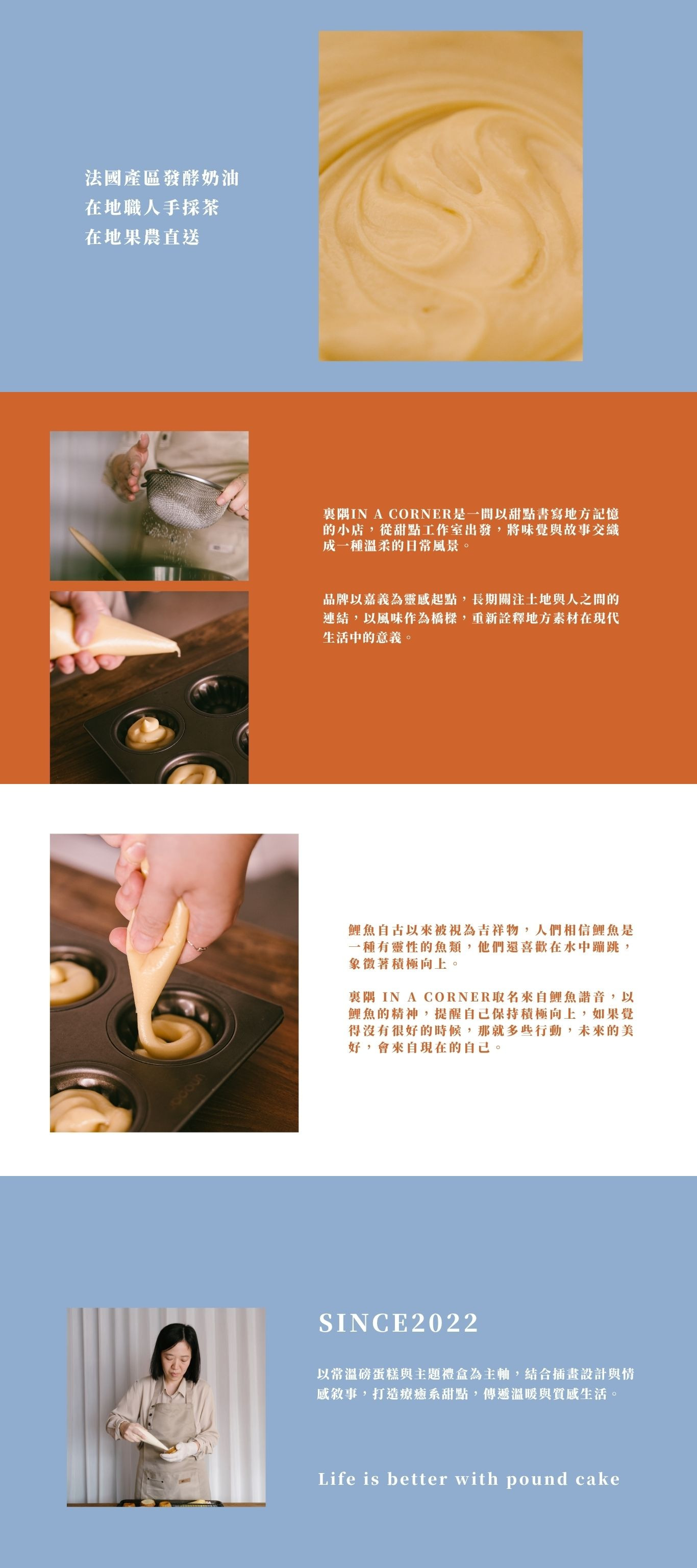 法國產區發酵奶油
在地職人手採茶
在地果農直送

裏隅IN A CORNER是一間以甜點書寫地方記憶的小店，從甜點工作室出發，將味覺與故事交織成一種溫柔的日常風景。

品牌以嘉義為靈感起點，長期關注土地與人之間的連結，以風味作為橋樑，重新詮釋地方素材在現代生活中的意義。

鯉魚自古以來被視為吉祥物，人們相信鯉魚是一種有靈性的魚類，他們還喜歡在水中蹦跳，象徵著積極向上。

裏隅 IN A CORNER取名來自鯉魚諧音，以鯉魚的精神，提醒自己保持積極向上，如果覺得沒有很好的時候，那就多些行動，未來的美好，會來自現在的自己。

SINCE2022

以常溫磅蛋糕與主題禮盒為主軸，結合插畫設計與情感敘事，打造療癒系甜點，傳遞溫暖與質感生活。

Life is better with pound cake