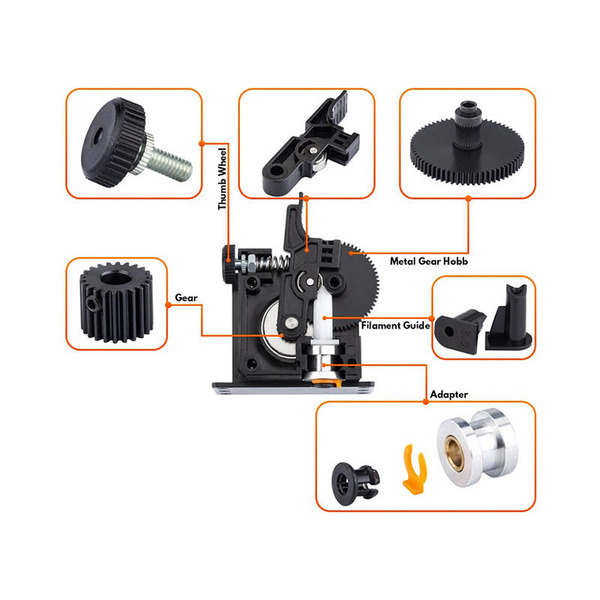 Thumb Wheel

Metal Gear Hobb

Gear

Filament Guide

Adapter