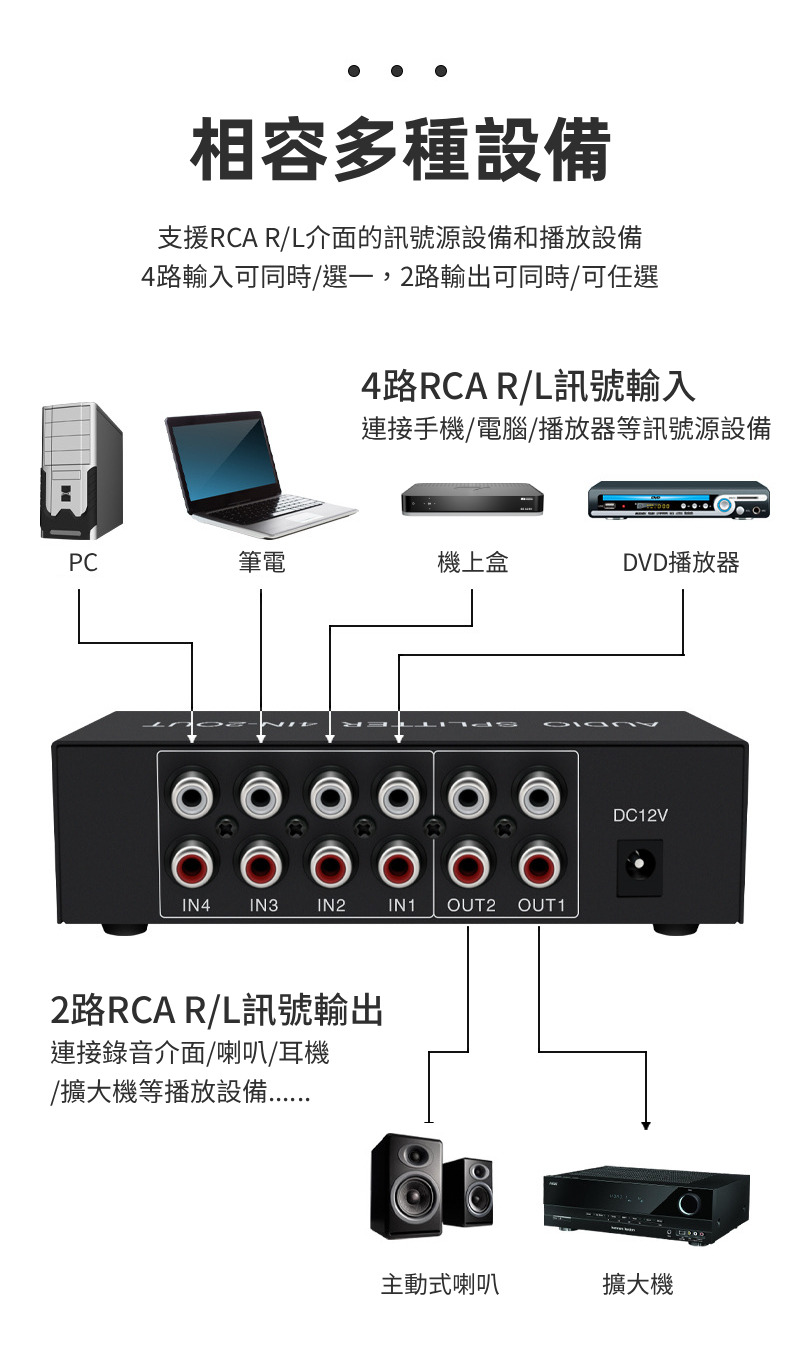 相容多種設備

支援RCA R/L介面的訊號源設備和播放設備
4路輸入可同時/選一，2路輸出可同時/可任選

4路RCA R/L訊號輸入
連接手機/電腦/播放器等訊號源設備

PC

筆電

機上盒

DVD播放器

AUDIO SPLITTER 4IN-2OUT

DC12V

IN4 IN3 IN2 IN1 OUT2 OUT1

2路RCA R/L訊號輸出
連接錄音介面/喇叭/耳機
/擴大機等播放設備......

主動式喇叭

擴大機