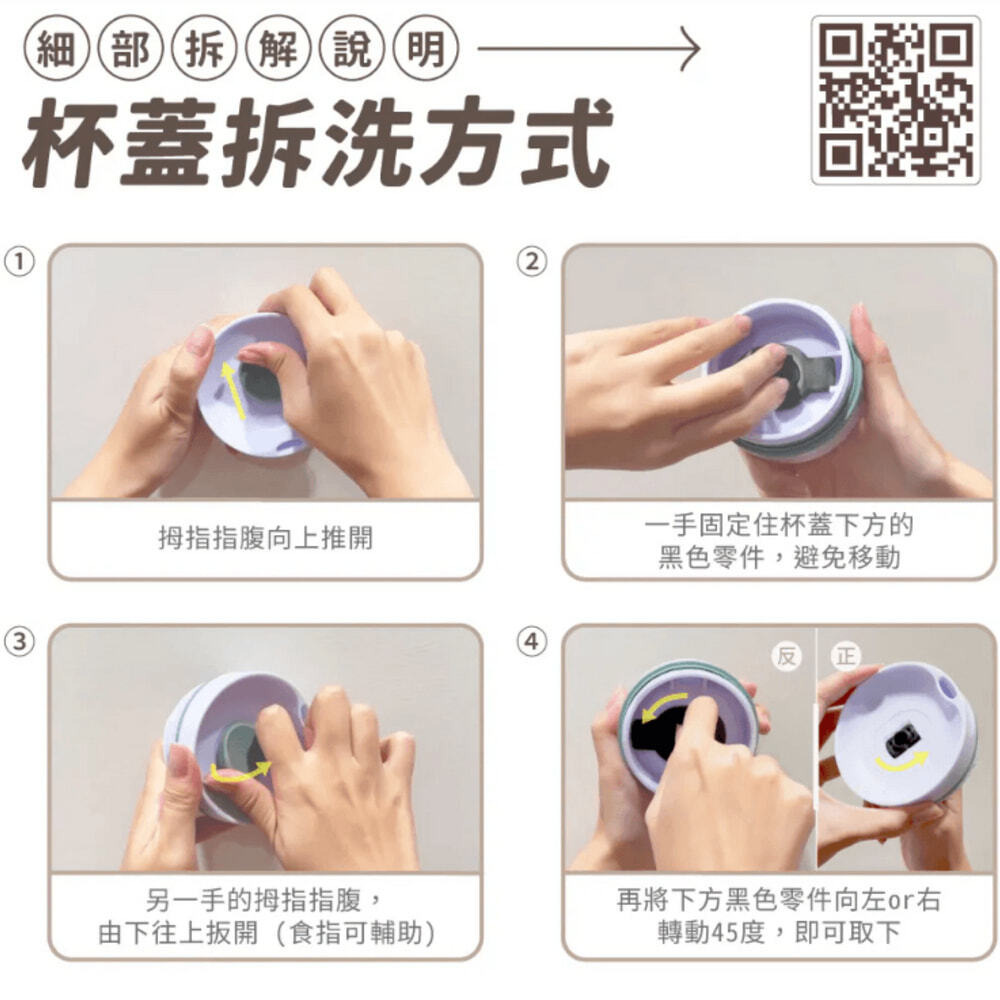 細部拆解說明

杯蓋拆洗方式

①

拇指指腹向上推開

②

一手固定住杯蓋下方的黑色零件，避免移動

③

另一手的拇指指腹，由下往上扳開（食指可輔助）

④

反 正

再將下方黑色零件向左or右轉動45度，即可取下