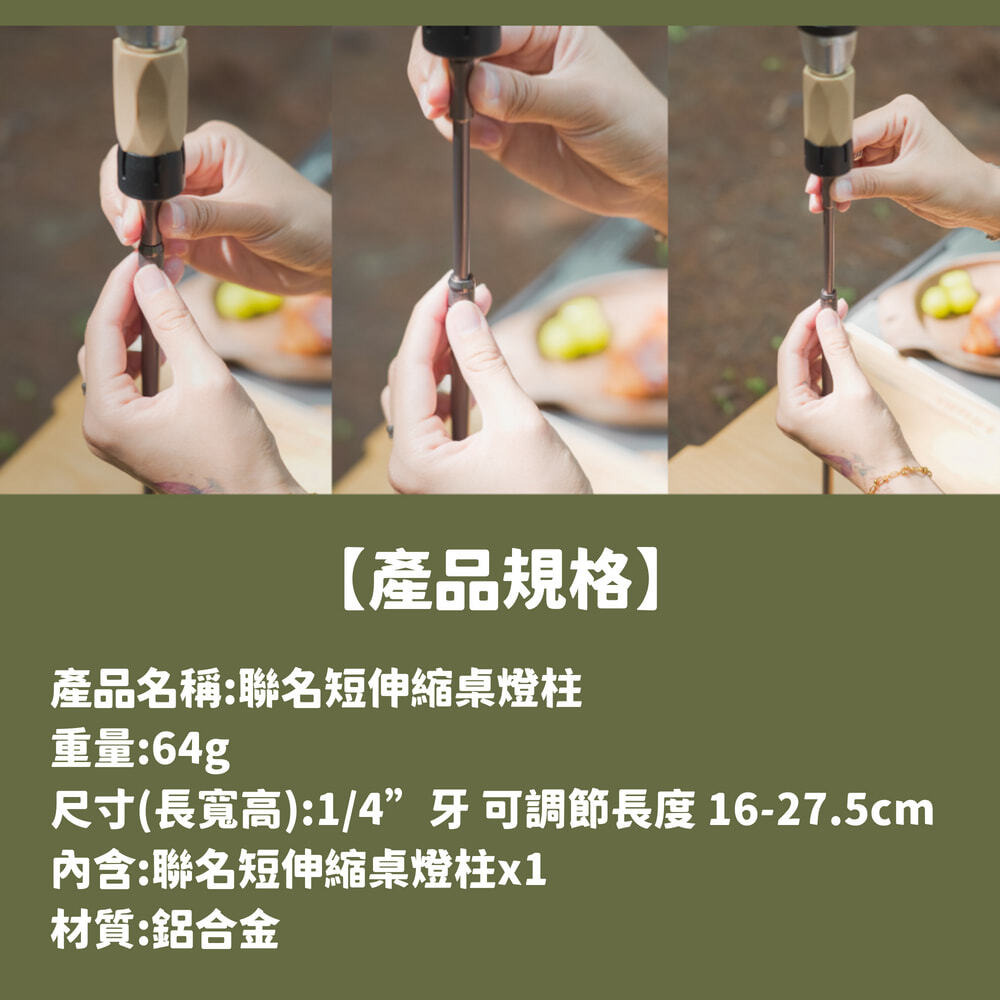 【產品規格】

產品名稱:聯名短伸縮桌燈柱
重量:64g
尺寸(長寬高):1/4”牙 可調節長度 16-27.5cm
內含:聯名短伸縮桌燈柱x1
材質:鋁合金