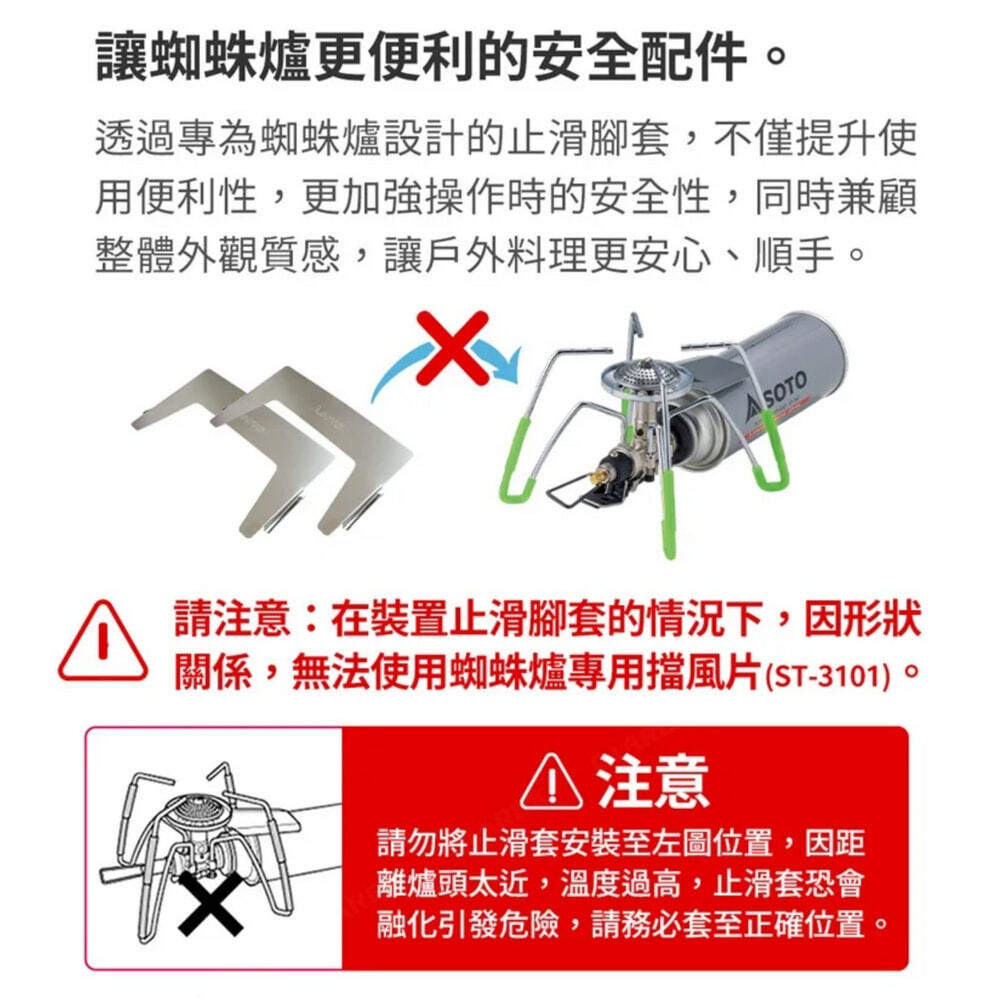 讓蜘蛛爐更便利的安全配件。

透過專為蜘蛛爐設計的止滑腳套，不僅提升使用便利性，更加強操作時的安全性，同時兼顧整體外觀質感，讓戶外料理更安心、順手。

SOTO

請注意：在裝置止滑腳套的情況下，因形狀關係，無法使用蜘蛛爐專用擋風片(ST-3101)。

注意

請勿將止滑套安裝至左圖位置，因距離爐頭太近，溫度過高，止滑套恐會融化引發危險，請務必套至正確位置。