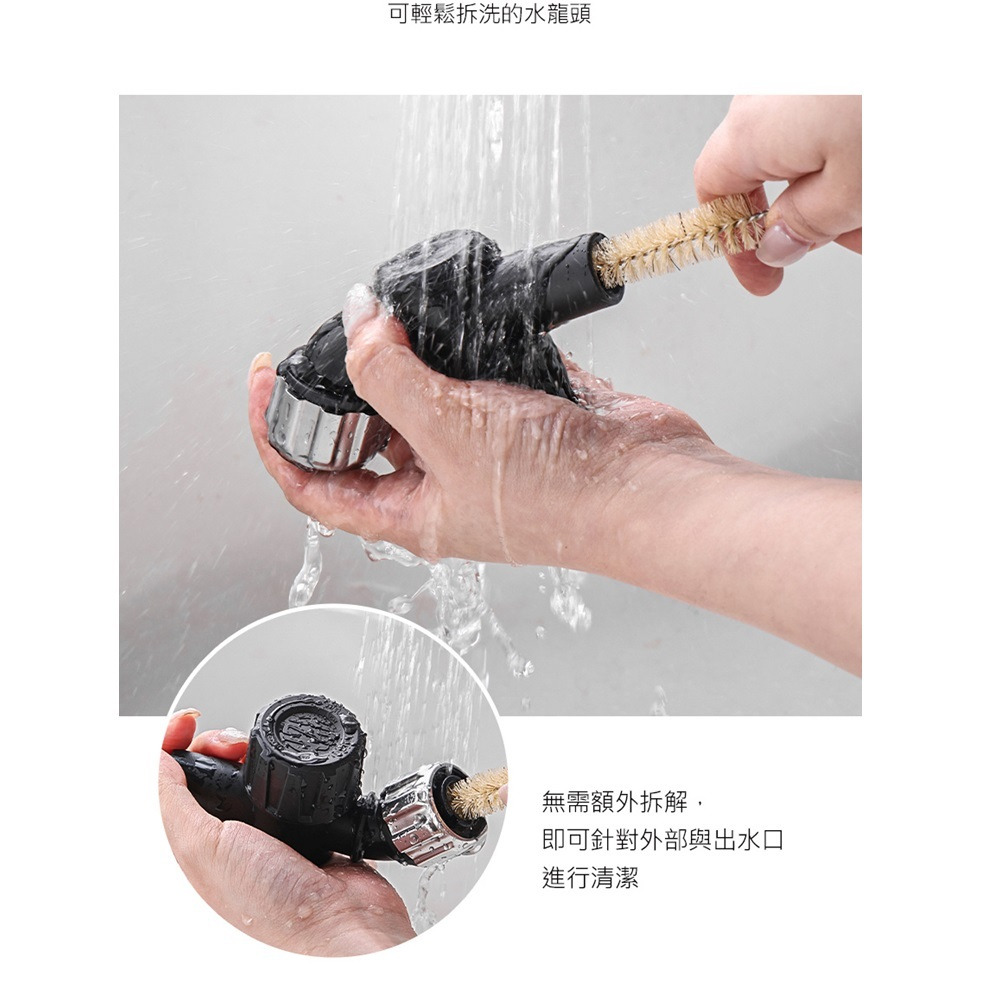 可輕鬆拆洗的水龍頭

無需額外拆解，
即可針對外部與出水口
進行清潔