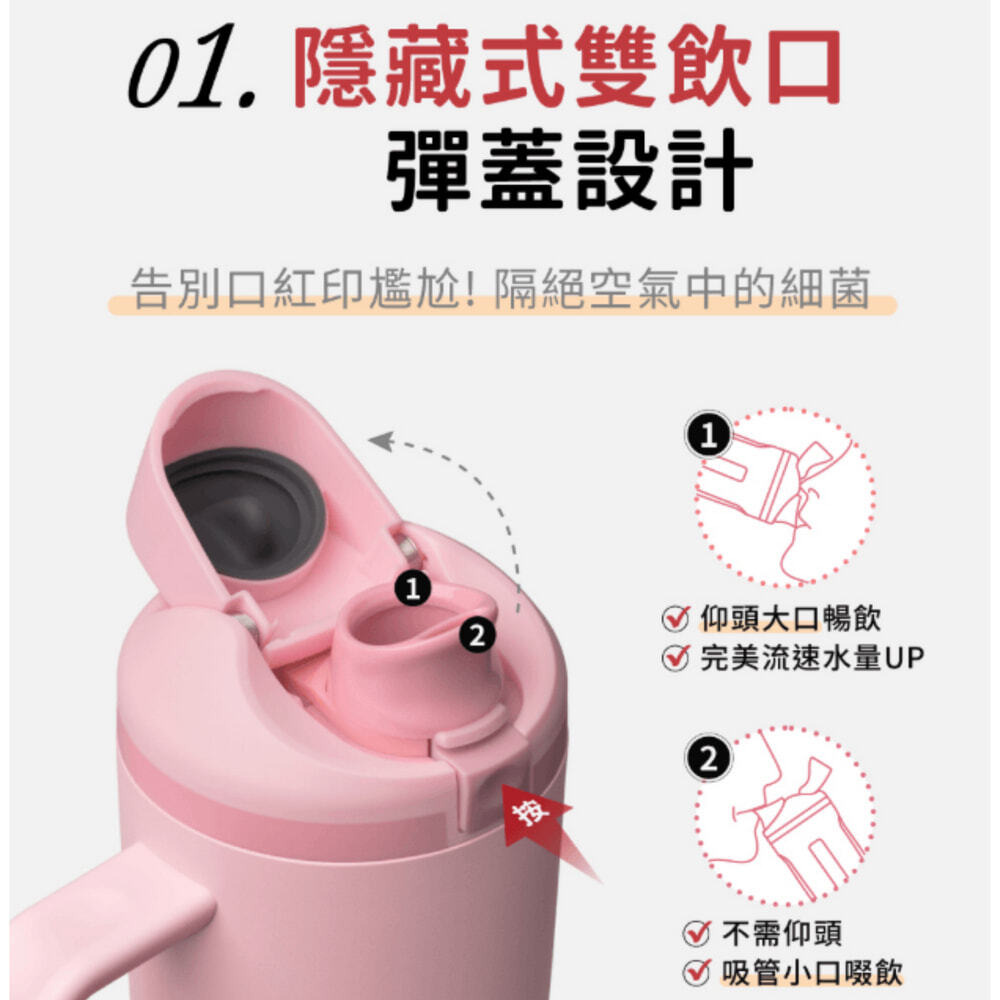 01. 隱藏式雙飲口
彈蓋設計

告別口紅印尷尬! 隔絕空氣中的細菌

1
2
按

1
仰頭大口暢飲
完美流速水量UP

2
不需仰頭
吸管小口啜飲