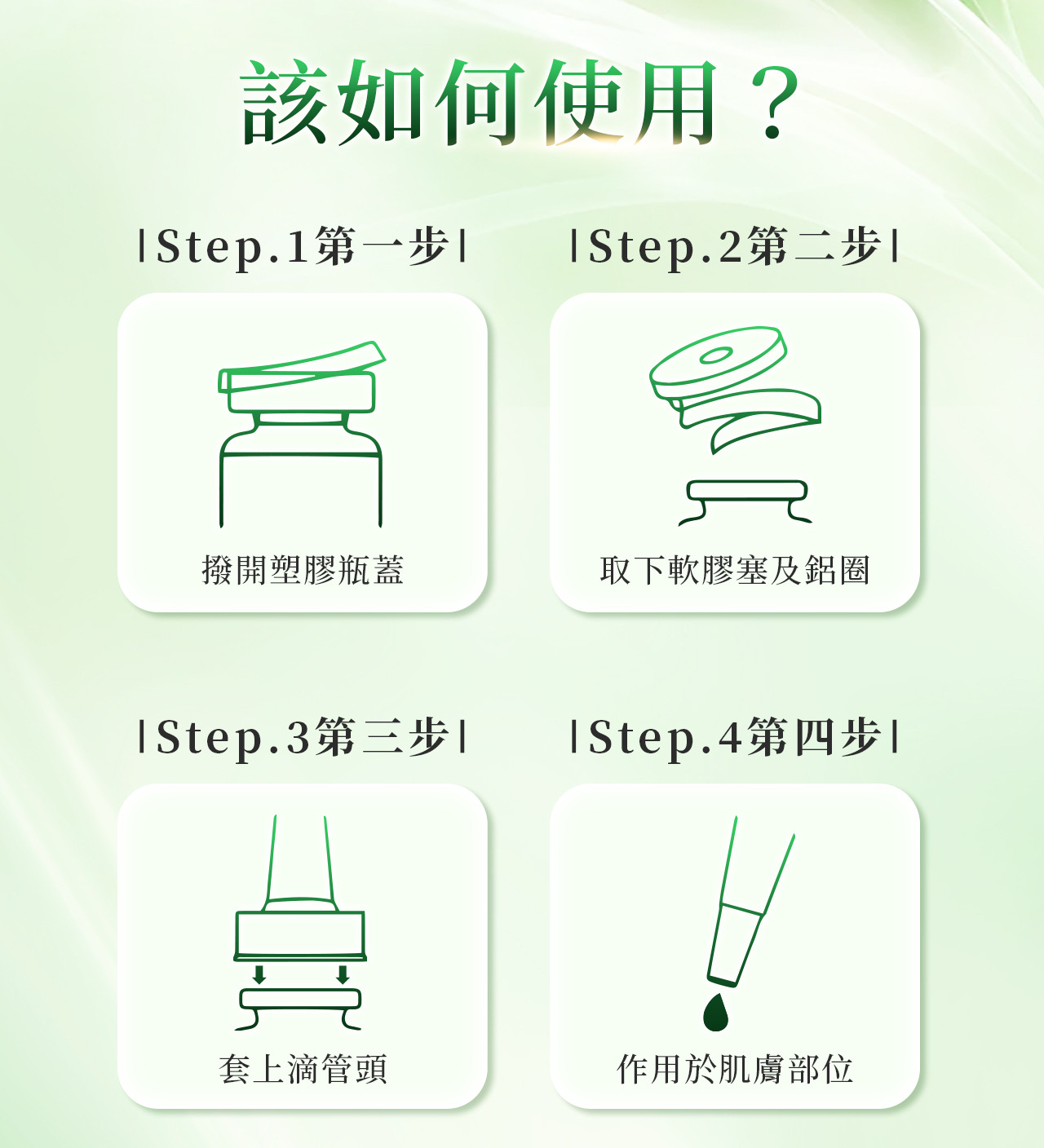 該如何使用？

|Step.1第一步|

撥開塑膠瓶蓋

|Step.2第二步|

取下軟膠塞及鋁圈

|Step.3第三步|

套上滴管頭

|Step.4第四步|

作用於肌膚部位