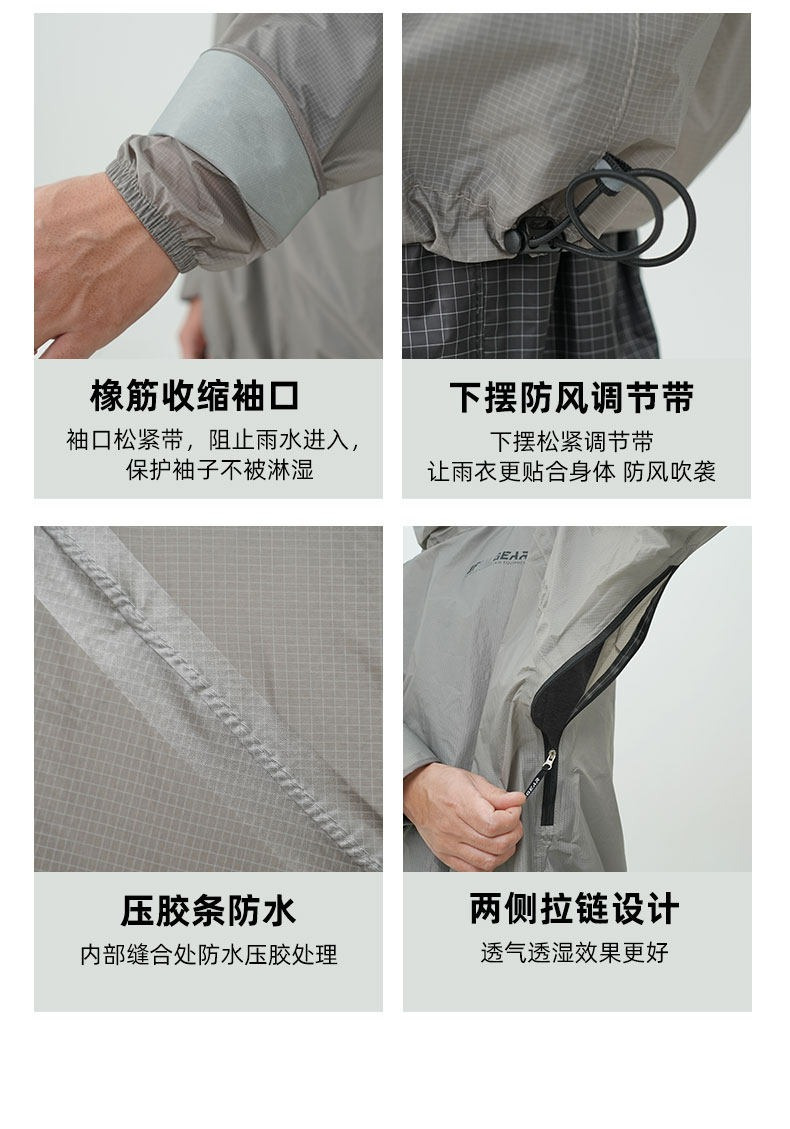 橡筋收缩袖口
袖口松紧带，阻止雨水进入，保护袖子不被淋湿

下摆防风调节带
下摆松紧调节带
让雨衣更贴合身体 防风吹袭

BEAR

压胶条防水
内部缝合处防水压胶处理

两侧拉链设计
透气透湿效果更好