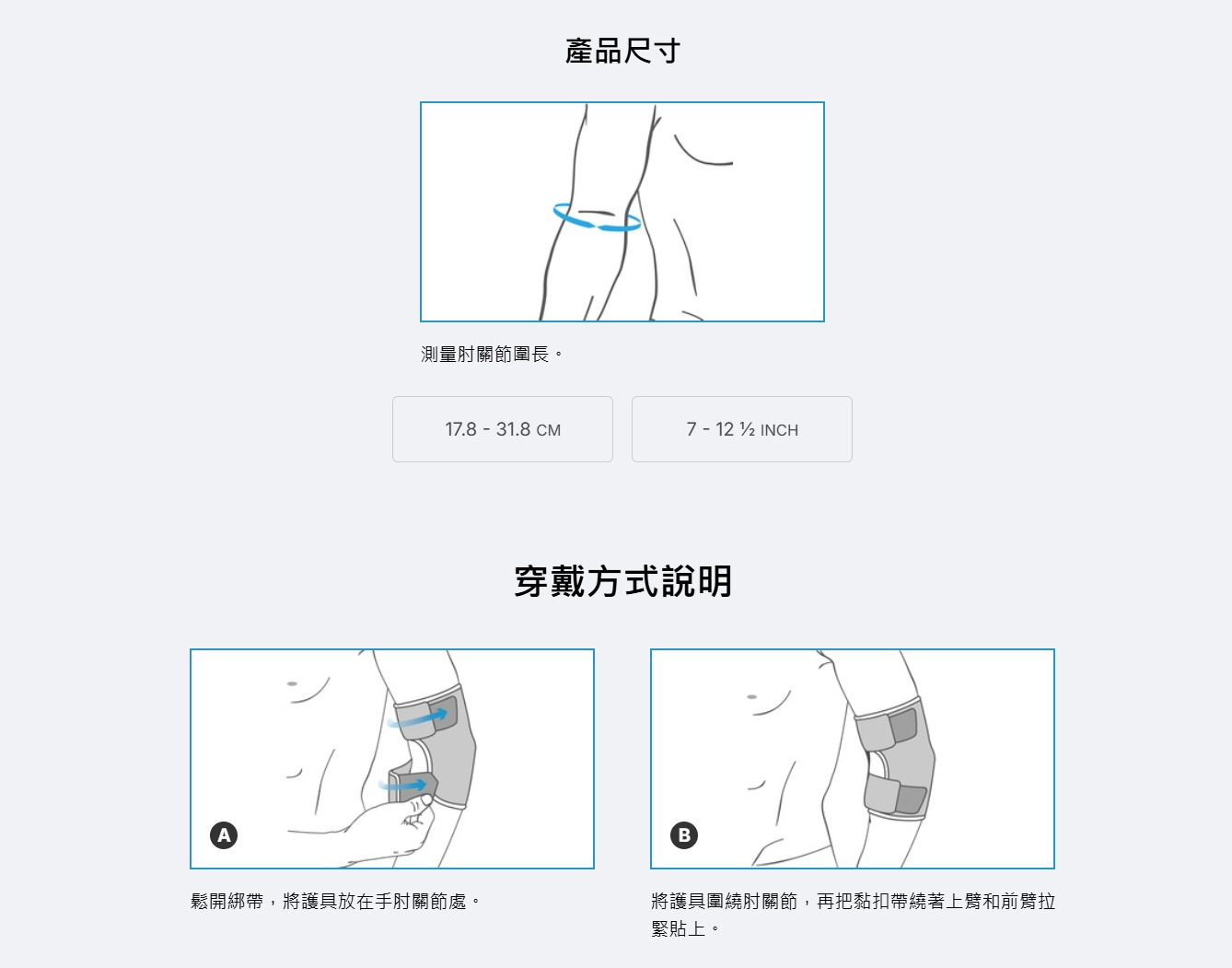 產品尺寸

測量肘關節圍長。

17.8 - 31.8 CM

7 - 12 ½ INCH

穿戴方式說明

A

鬆開綁帶，將護具放在手肘關節處。

B

將護具圍繞肘關節，再把黏扣帶繞著上臂和前臂拉緊貼上。