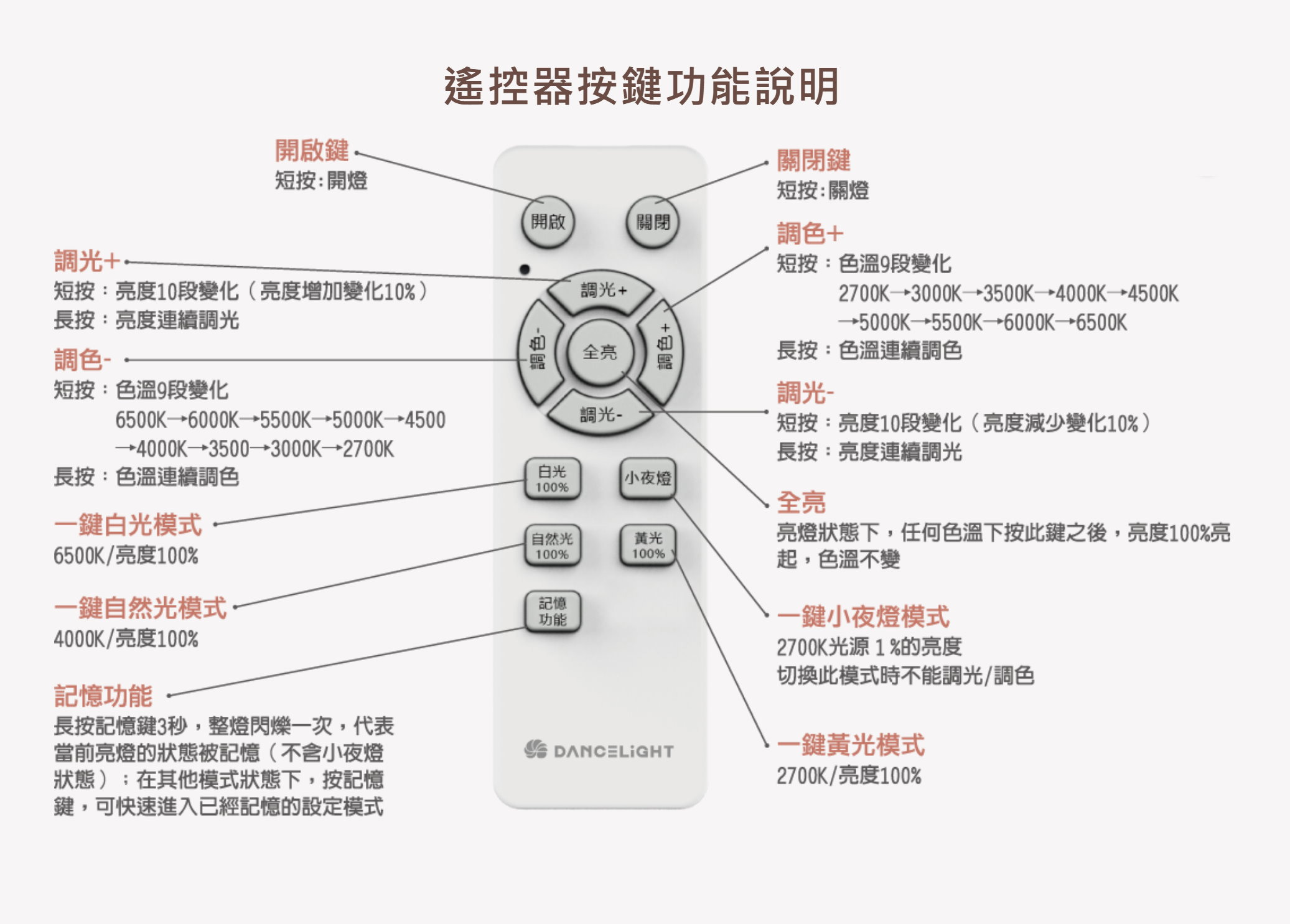 遙控器按鍵功能說明

開啟鍵
短按:開燈

調光+
短按：亮度10段變化（亮度增加變化10%）
長按：亮度連續調光

調色-
短按：色溫9段變化
6500K→6000K→5500K→5000K→4500
→4000K→3500→3000K→2700K
長按：色溫連續調色

一鍵白光模式
6500K/亮度100%

一鍵自然光模式
4000K/亮度100%

記憶功能
長按記憶鍵3秒，整燈閃爍一次，代表當前亮燈的狀態被記憶（不含小夜燈狀態）；在其他模式狀態下，按記憶鍵，可快速進入已經記憶的設定模式

開啟
關閉
調光+
調色-
全亮
調色+
調光-
白光 100%
小夜燈
自然光 100%
黃光 100%
記憶 功能
DANCELiGHT

關閉鍵
短按:關燈

調色+
短按：色溫9段變化
2700K→3000K→3500K→4000K→4500K
→5000K→5500K→6000K→6500K
長按：色溫連續調色

調光-
短按：亮度10段變化（亮度減少變化10%）
長按：亮度連續調光

全亮
亮燈狀態下，任何色溫下按此鍵之後，亮度100%亮起，色溫不變

一鍵小夜燈模式
2700K光源 1 %的亮度
切換此模式時不能調光/調色

一鍵黃光模式
2700K/亮度100%