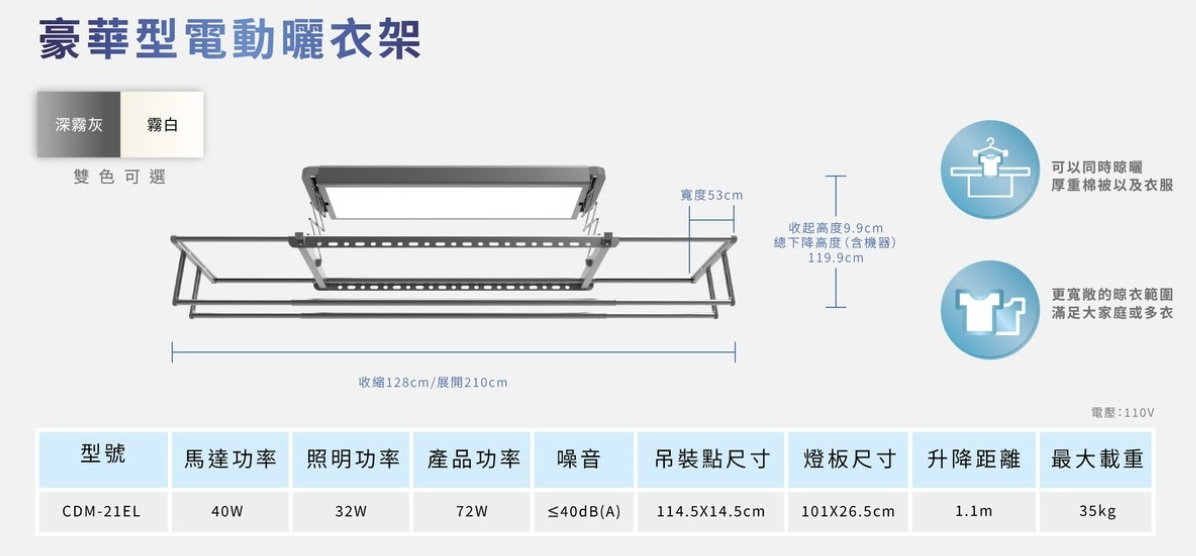 豪華型電動曬衣架

深霧灰 霧白

雙色可選

寬度53cm

收起高度9.9cm
總下降高度(含機器)
119.9cm

收縮128cm/展開210cm

可以同時晾曬
厚重棉被以及衣服

更寬敞的晾衣範圍
滿足大家庭或多衣

電壓:110V

| 型號 | 馬達功率 | 照明功率 | 產品功率 | 噪音 | 吊裝點尺寸 | 燈板尺寸 | 升降距離 | 最大載重 |
|---|---|---|---|---|---|---|---|---|
| CDM-21EL | 40W | 32W | 72W | ≤40dB(A) | 114.5X14.5cm | 101X26.5cm | 1.1m | 35kg |