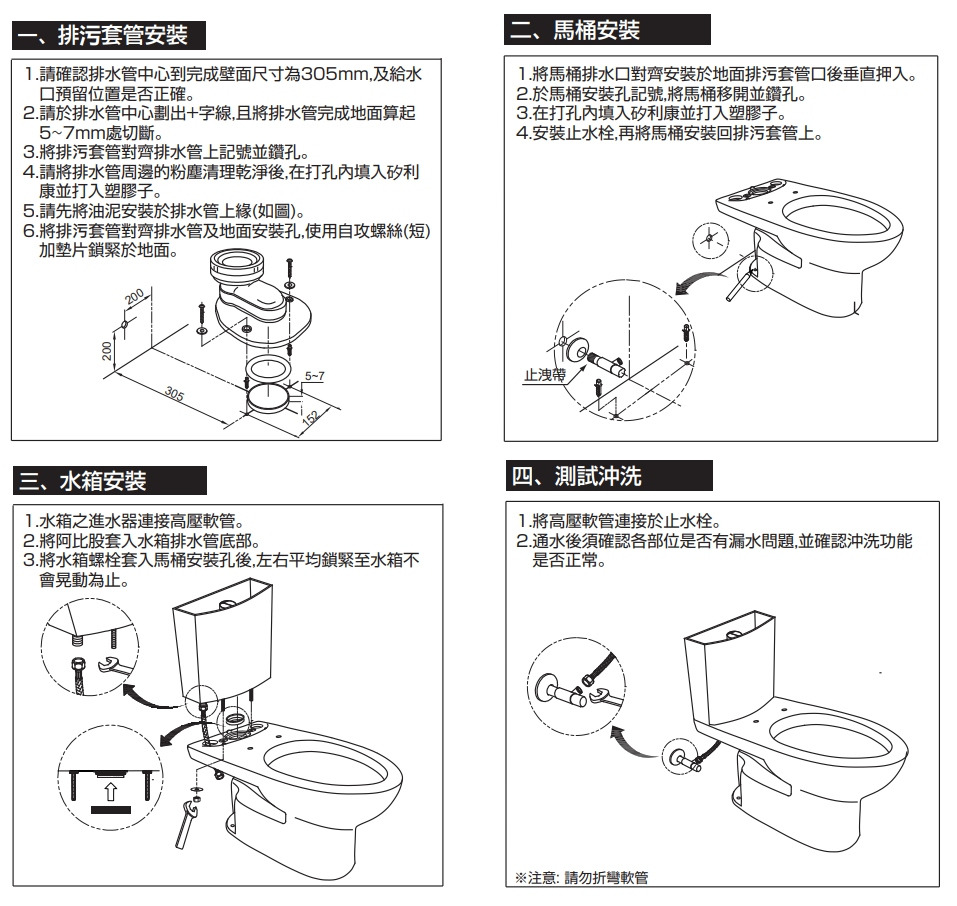 一、排污套管安裝

1.請確認排水管中心到完成壁面尺寸為305mm,及給水口預留位置是否正確。
2.請於排水管中心劃出+字線,且將排水管完成地面算起5~7mm處切斷。
3.將排污套管對齊排水管上記號並鑽孔。
4.請將排水管周邊的粉塵清理乾淨後,在打孔內填入矽利康並打入塑膠子。
5.請先將油泥安裝於排水管上緣(如圖)。
6.將排污套管對齊排水管及地面安裝孔,使用自攻螺絲(短)加墊片鎖緊於地面。

200
200
305
5~7
152

二、馬桶安裝

1.將馬桶排水口對齊安裝於地面排污套管口後垂直押入。
2.於馬桶安裝孔記號,將馬桶移開並鑽孔。
3.在打孔內填入矽利康並打入塑膠子。
4.安裝止水栓,再將馬桶安裝回排污套管上。

止洩帶

三、水箱安裝

1.水箱之進水器連接高壓軟管。
2.將阿比股套入水箱排水管底部。
3.將水箱螺栓套入馬桶安裝孔後,左右平均鎖緊至水箱不會晃動為止。

四、測試沖洗

1.將高壓軟管連接於止水栓。
2.通水後須確認各部位是否有漏水問題,並確認沖洗功能是否正常。

※注意: 請勿折彎軟管