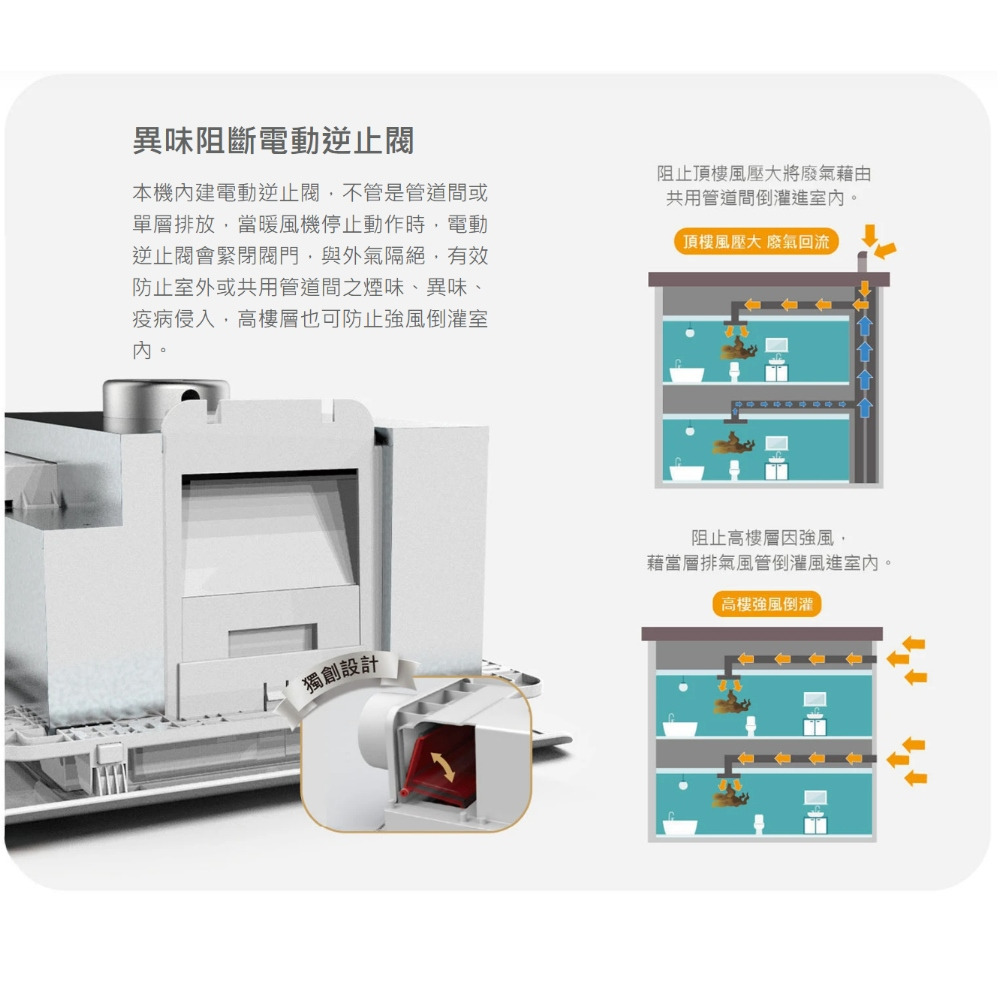 異味阻斷電動逆止閥

本機內建電動逆止閥，不管是管道間或單層排放，當暖風機停止動作時，電動逆止閥會緊閉閥門，與外氣隔絕，有效防止室外或共用管道間之煙味、異味、疫病侵入，高樓層也可防止強風倒灌室內。

獨創設計

阻止頂樓風壓大將廢氣藉由共用管道間倒灌進室內。

頂樓風壓大 廢氣回流

阻止高樓層因強風，藉當層排氣風管倒灌風進室內。

高樓強風倒灌