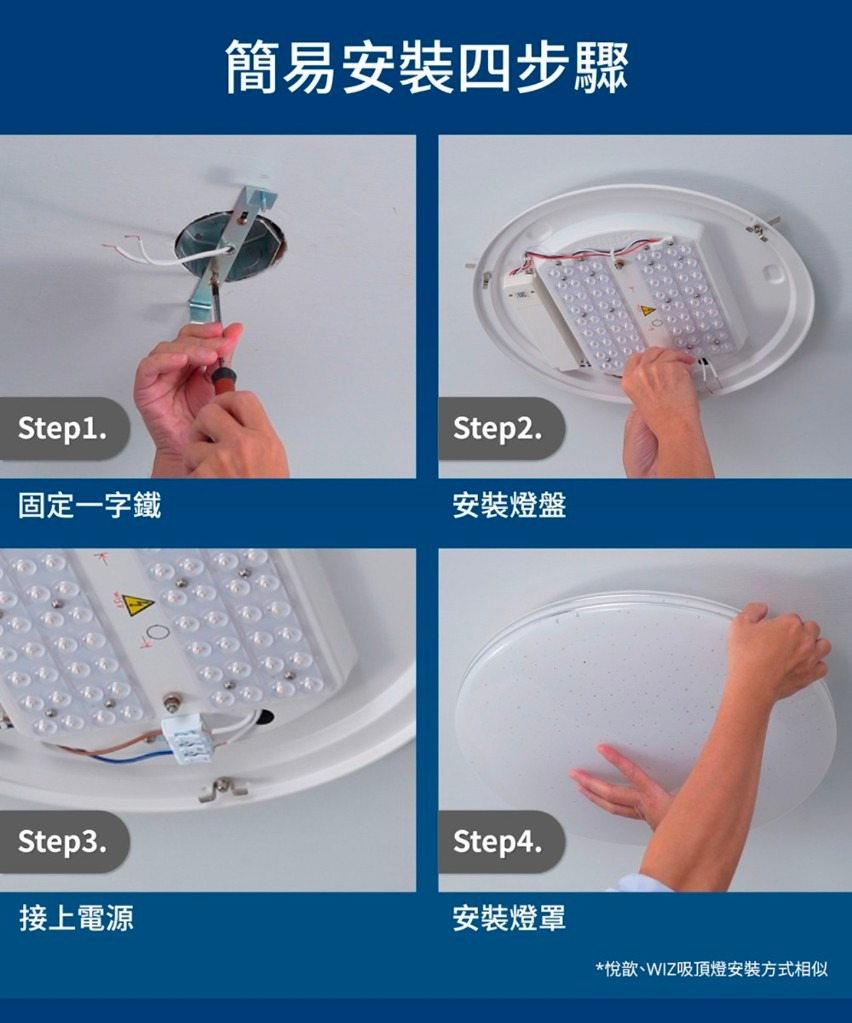 簡易安裝四步驟

Step1.
固定一字鐵

Step2.
安裝燈盤

Step3.
接上電源

Step4.
安裝燈罩

*悅歆、WIZ吸頂燈安裝方式相似