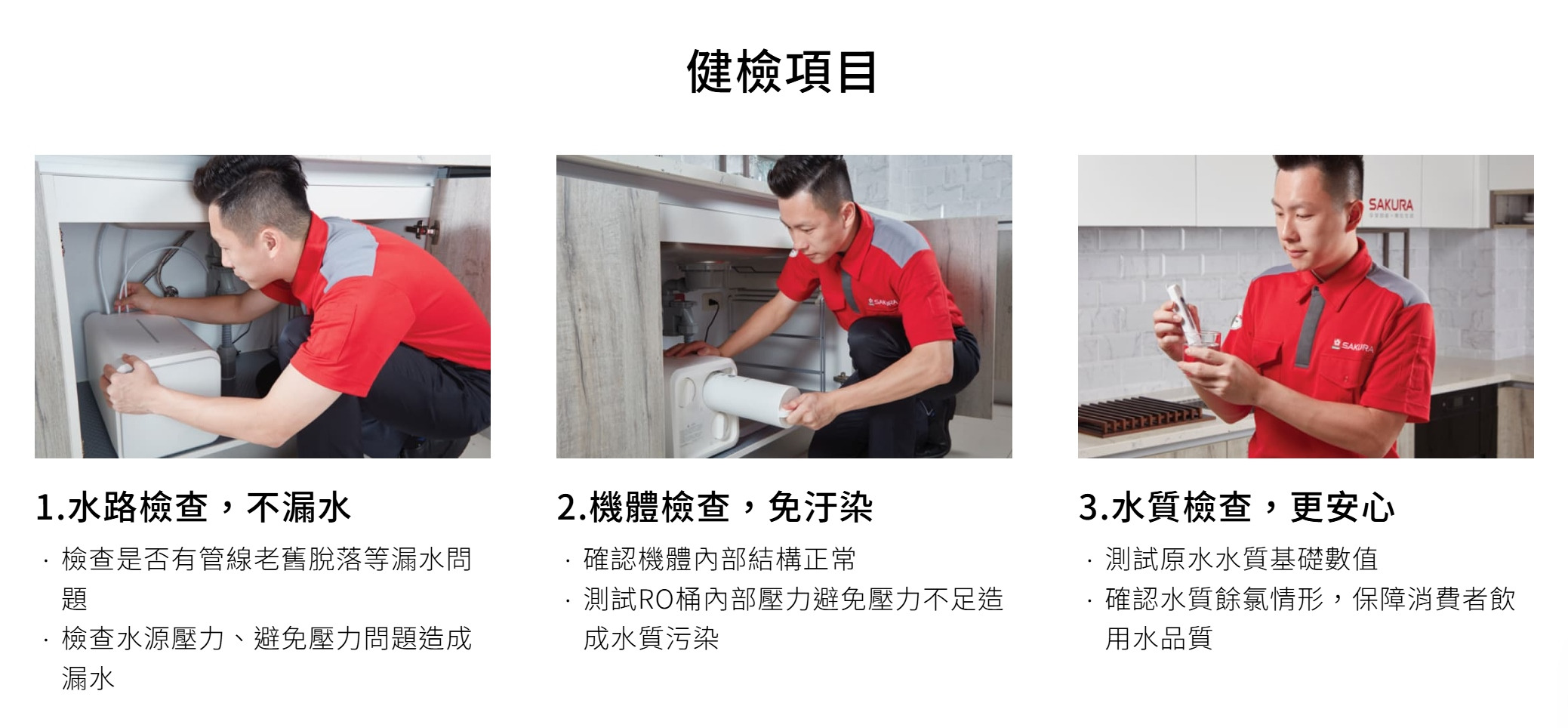 健檢項目

SAKURA

SAKURA

SAKURA

1.水路檢查，不漏水

· 檢查是否有管線老舊脫落等漏水問題

· 檢查水源壓力、避免壓力問題造成漏水

2.機體檢查，免汙染

· 確認機體內部結構正常

· 測試RO桶內部壓力避免壓力不足造成水質污染

3.水質檢查，更安心

· 測試原水水質基礎數值

· 確認水質餘氯情形，保障消費者飲用水品質