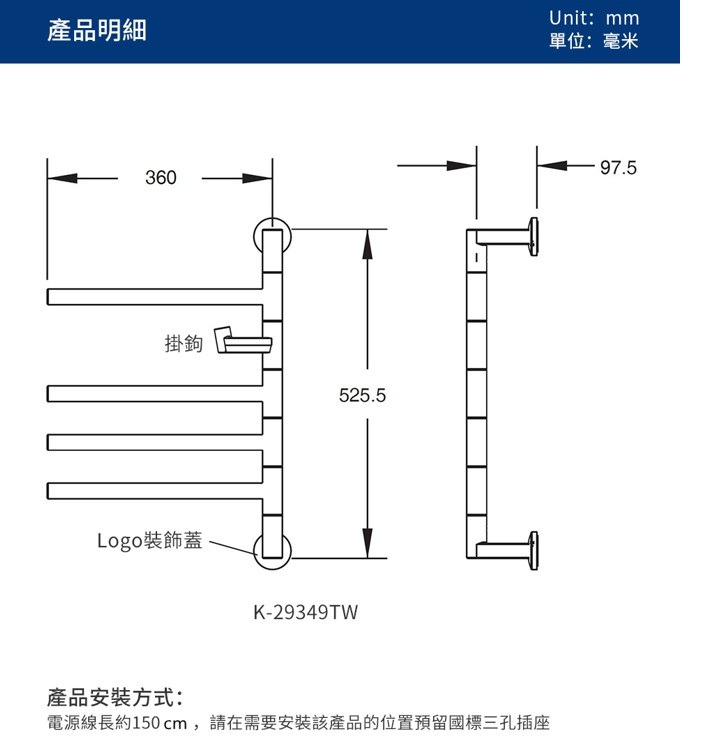 產品明細

Unit: mm
單位: 毫米

360

97.5

掛鉤

525.5

Logo裝飾蓋

K-29349TW

產品安裝方式:
電源線長約150 cm ， 請在需要安裝該產品的位置預留國標三孔插座