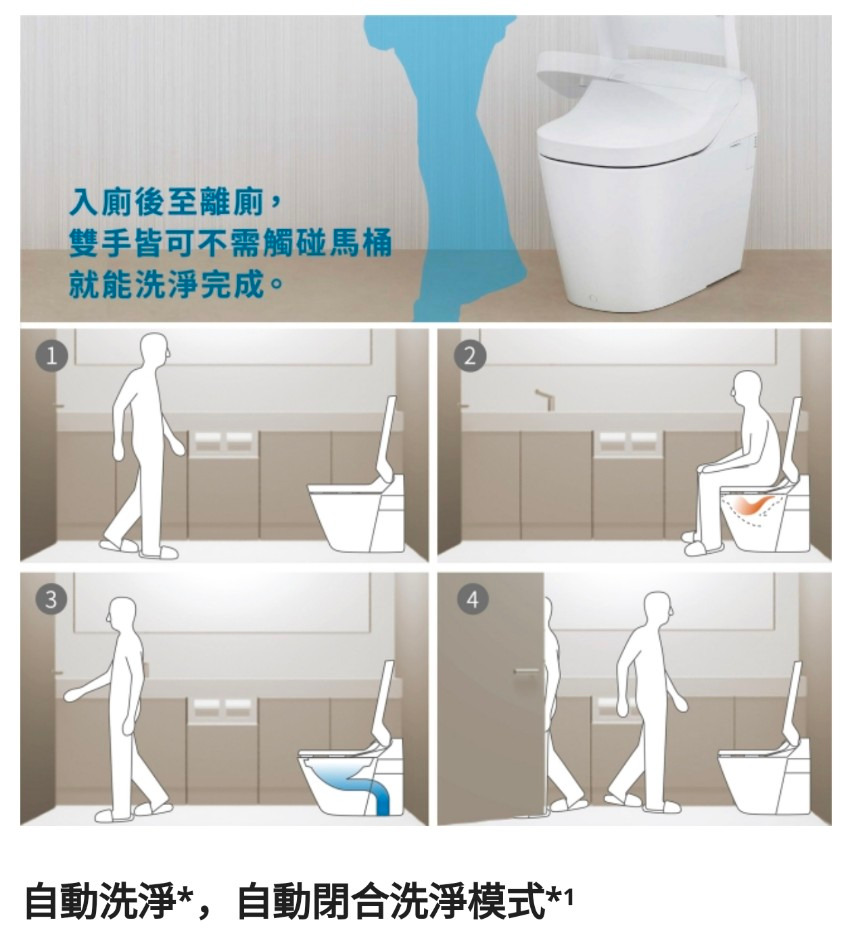 入廁後至離廁，
雙手皆可不需觸碰馬桶
就能洗淨完成。

1

2

3

4

自動洗淨*，自動閉合洗淨模式*1