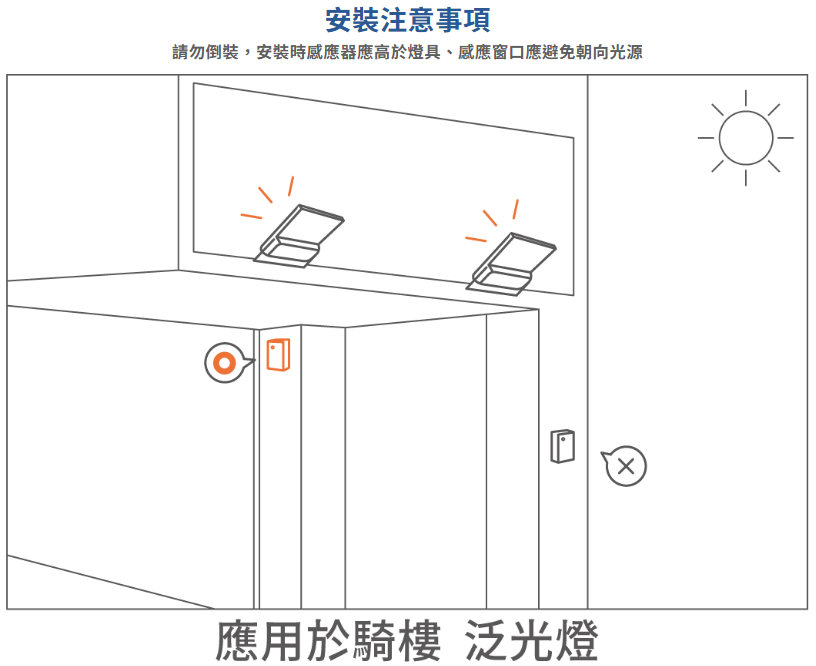 安裝注意事項

請勿倒裝，安裝時感應器應高於燈具、感應窗口應避免朝向光源

應用於騎樓 泛光燈