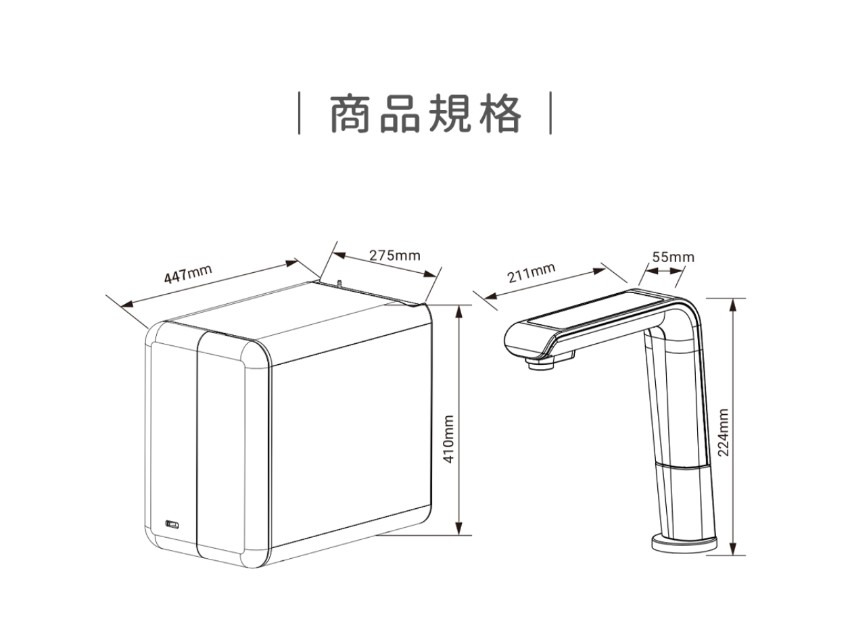 | 商品規格 |

447mm

275mm

410mm

211mm

55mm

224mm